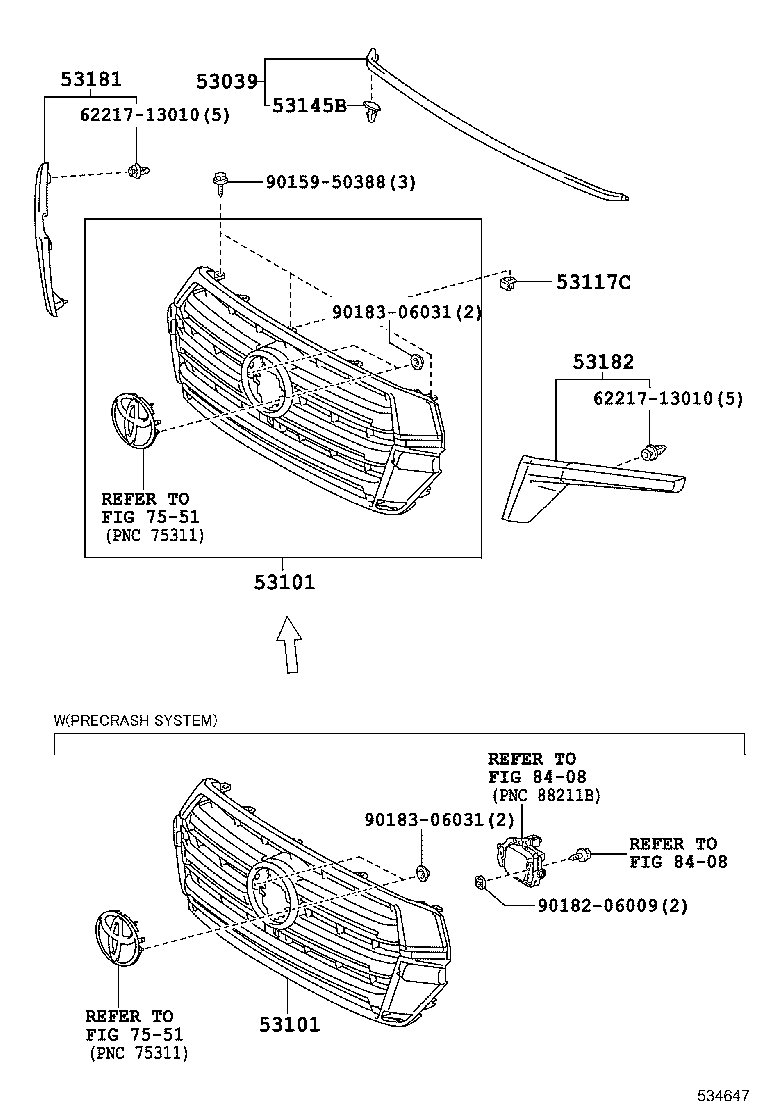 53181
62217-13010(5)

53039
53145B

90159-50388(3)

53117C

90183-06031(2)

53182
62217-13010(5)

REFER TO
FIG 75-51
(PNC 75311)

53101

W(PRECRASH SYSTEM)

REFER TO
FIG 84-08
(PNC 88211B)

90183-06031(2)

REFER TO
FIG 84-08

90182-06009(2)

REFER TO
FIG 75-51
(PNC 75311)

53101

534647