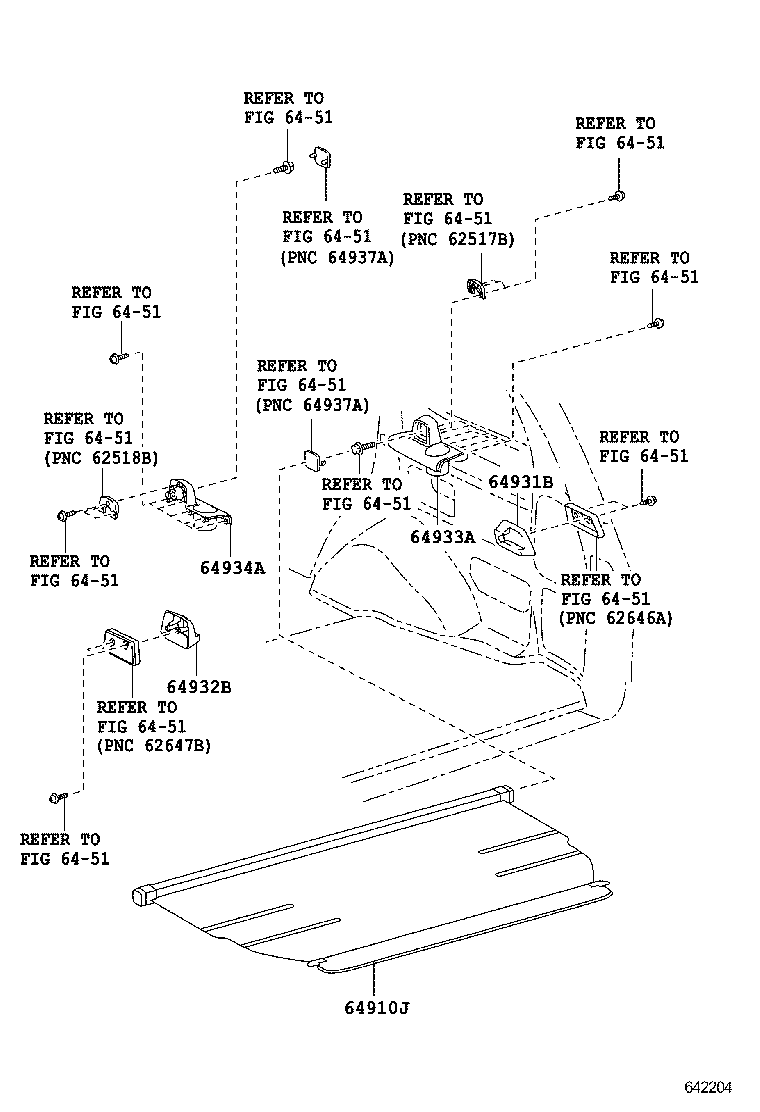 REFER TO
FIG 64-51

REFER TO
FIG 64-51

REFER TO
FIG 64-51
(PNC 64937A)

REFER TO
FIG 64-51
(PNC 62517B)

REFER TO
FIG 64-51

REFER TO
FIG 64-51

REFER TO
FIG 64-51
(PNC 64937A)

REFER TO
FIG 64-51
(PNC 62518B)

REFER TO
FIG 64-51

REFER TO
FIG 64-51

64931B

64933A

REFER TO
FIG 64-51

64934A

REFER TO
FIG 64-51
(PNC 62646A)

64932B

REFER TO
FIG 64-51
(PNC 62647B)

REFER TO
FIG 64-51

64910J

642204