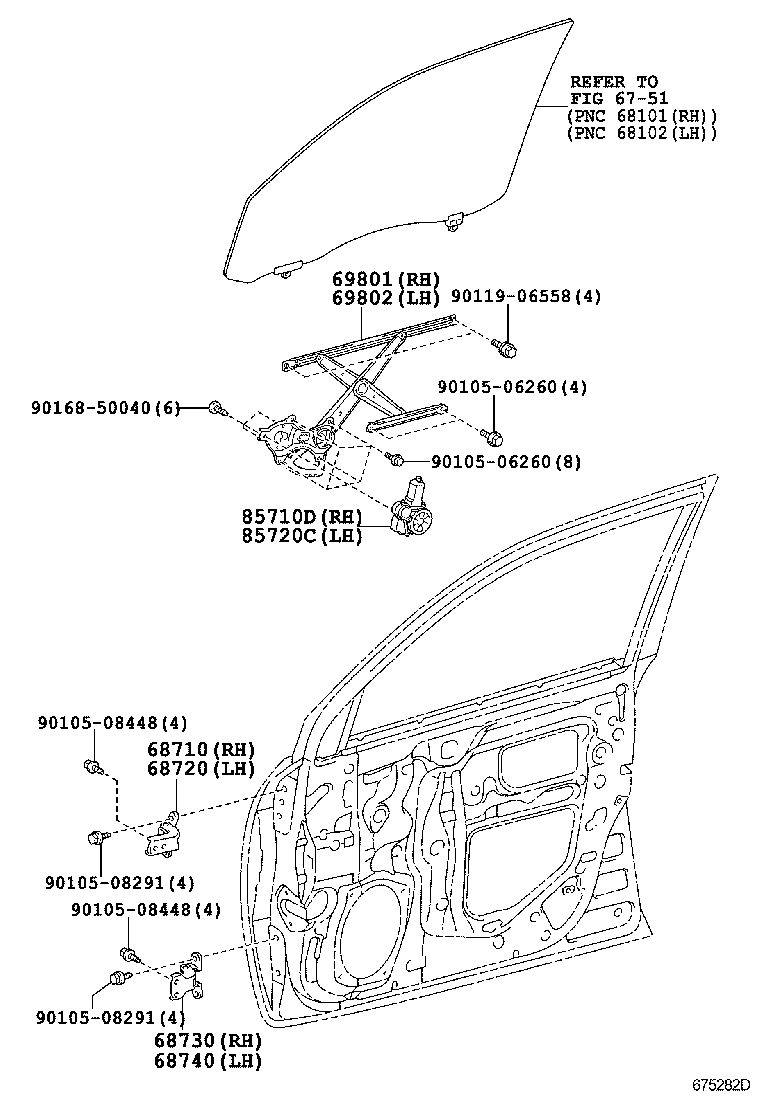 REFER TO
FIG 67-51
(PNC 68101(RH))
(PNC 68102(LH))

69801(RH)
69802(LH)

90119-06558(4)

90105-06260(4)

90168-50040(6)

90105-06260(8)

85710D(RH)
85720C(LH)

90105-08448(4)

68710(RH)
68720(LH)

90105-08291(4)

90105-08448(4)

90105-08291(4)

68730(RH)
68740(LH)

675282D