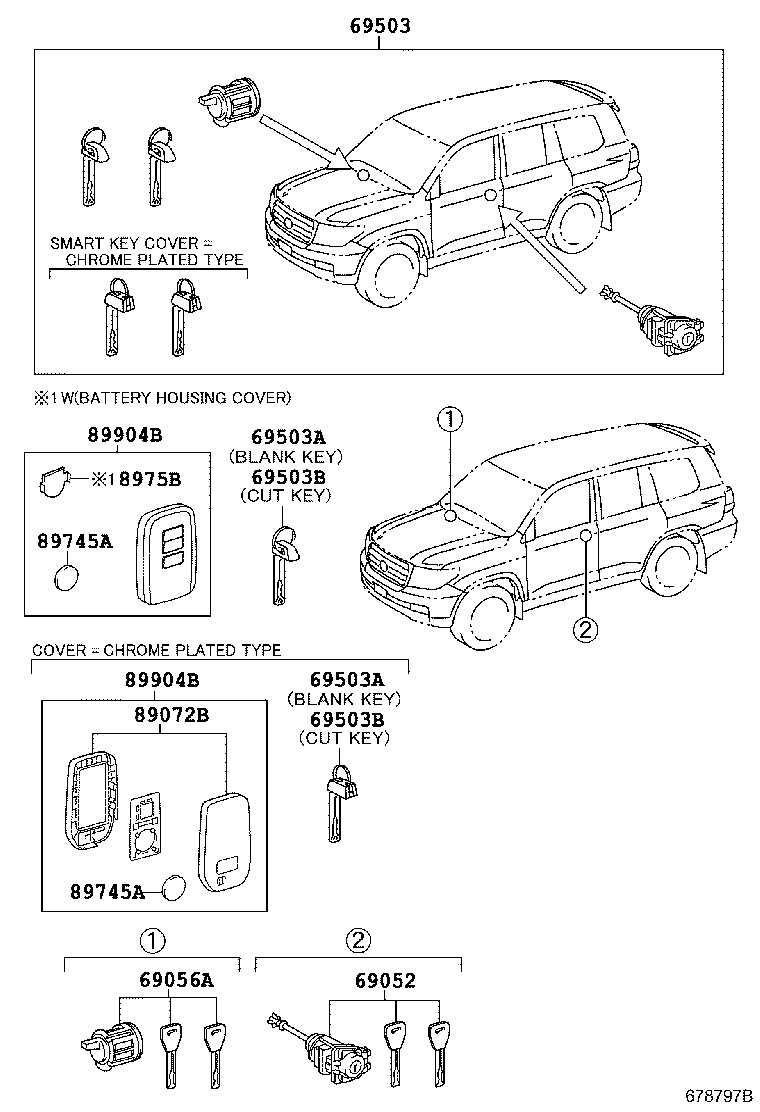 69503

SMART KEY COVER = CHROME PLATED TYPE

※1 W(BATTERY HOUSING COVER)

89904B

※1 8975B

89745A

69503A (BLANK KEY)
69503B (CUT KEY)

①

②

COVER = CHROME PLATED TYPE

89904B

89072B

89745A

69503A (BLANK KEY)
69503B (CUT KEY)

①

69056A

②

69052

678797B