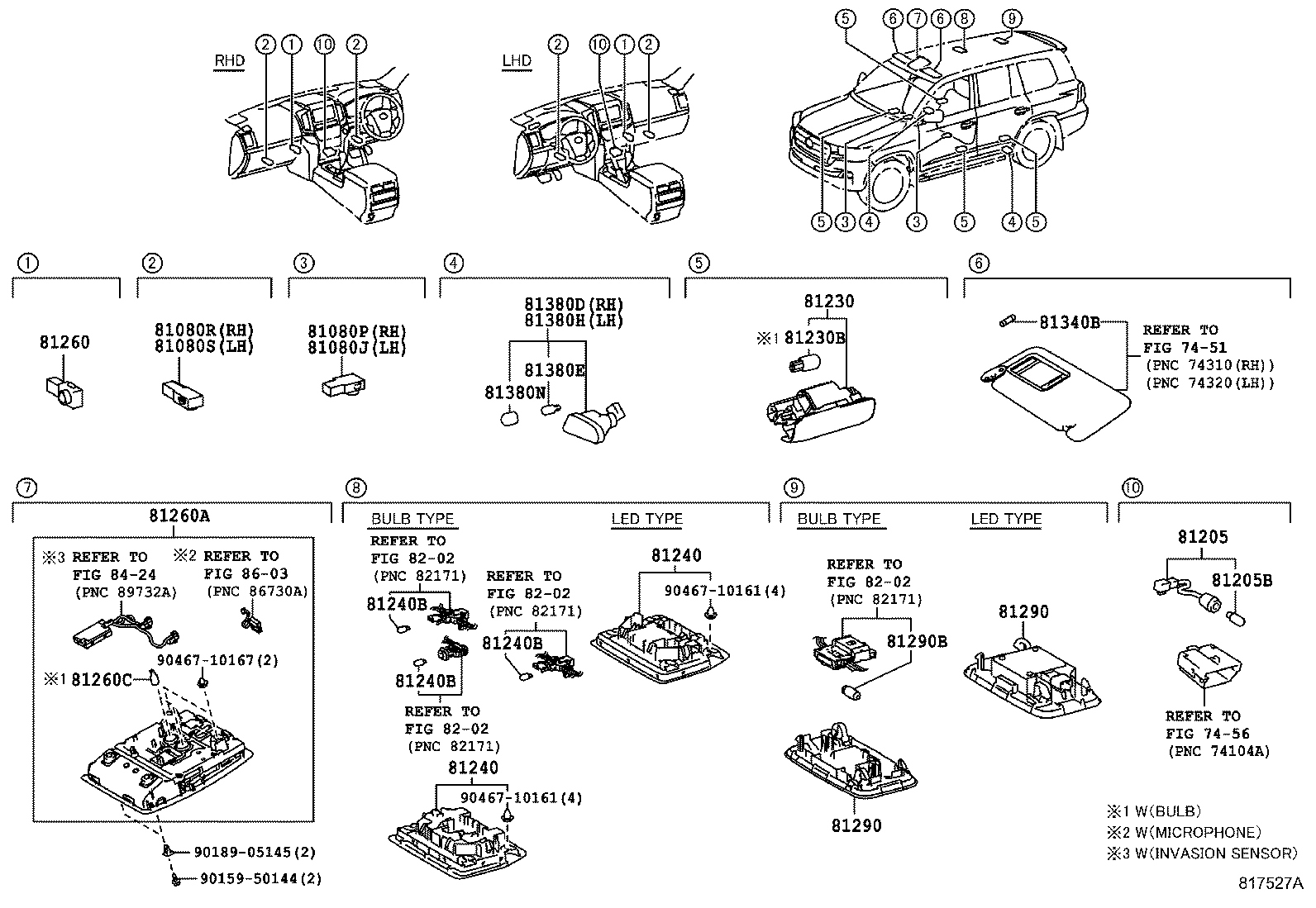 RHD ② ① ⑩ ②

LHD ② ⑩ ① ②

⑤ ⑥ ⑦ ⑥ ⑧ ⑨

⑤ ③ ④ ③ ⑤ ④ ⑤

①
81260

②
81080R(RH)
81080S(LH)

③
81080P(RH)
81080J(LH)

④
81380D(RH)
81380H(LH)
81380E
81380N

⑤
81230
※1 81230B

⑥
81340B
REFER TO
FIG 74-51
(PNC 74310(RH))
(PNC 74320(LH))

⑦
81260A
※3 REFER TO
FIG 84-24
(PNC 89732A)
※2 REFER TO
FIG 86-03
(PNC 86730A)
90467-10167(2)
※1 81260C
90189-05145(2)
90159-50144(2)

⑧
BULB TYPE
REFER TO
FIG 82-02
(PNC 82171)
81240B
REFER TO
FIG 82-02
(PNC 82171)
81240B
81240B
REFER TO
FIG 82-02
(PNC 82171)
81240
90467-10161(4)

LED TYPE
81240
90467-10161(4)

⑨
BULB TYPE
REFER TO
FIG 82-02
(PNC 82171)
81290B
81290

LED TYPE
81290

⑩
81205
81205B
REFER TO
FIG 74-56
(PNC 74104A)

※1 W(BULB)
※2 W(MICROPHONE)
※3 W(INVASION SENSOR)

817527A