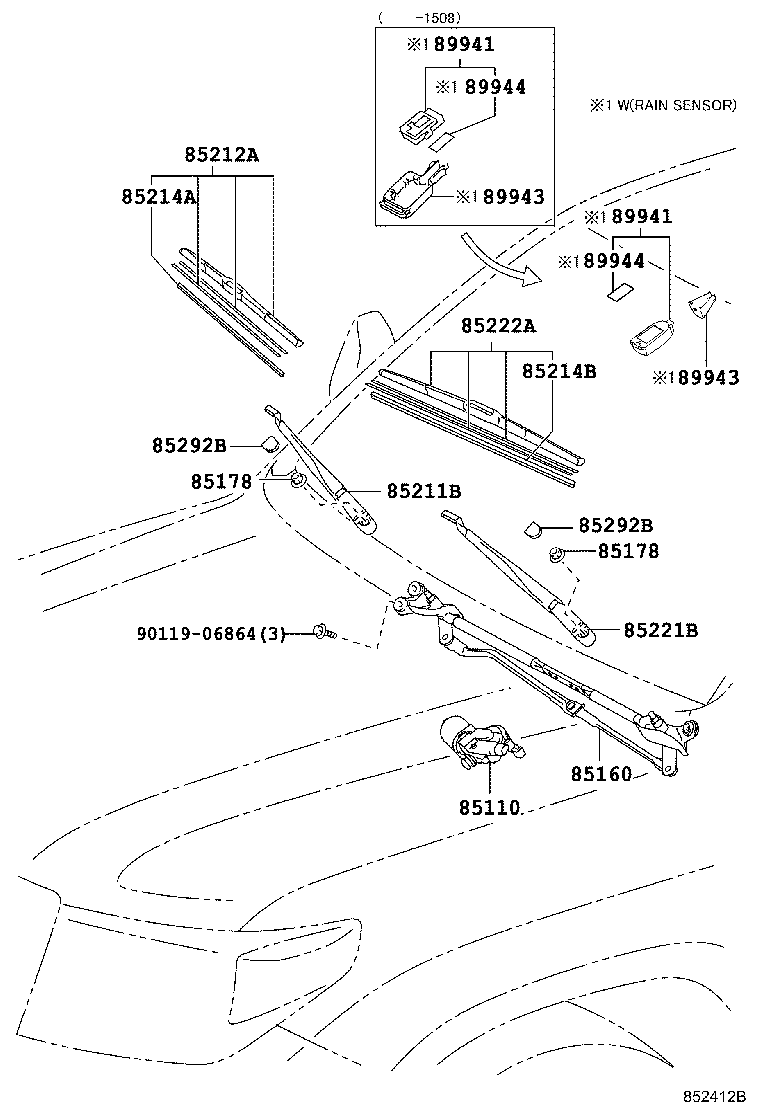 ( -1508)
※1 89941
※1 89944
※1 89943
※1 W(RAIN SENSOR)
85212A
85214A
※1 89941
※1 89944
※1 89943
85222A
85214B
85292B
85178
85211B
85292B
85178
90119-06864(3)
85221B
85160
85110
852412B