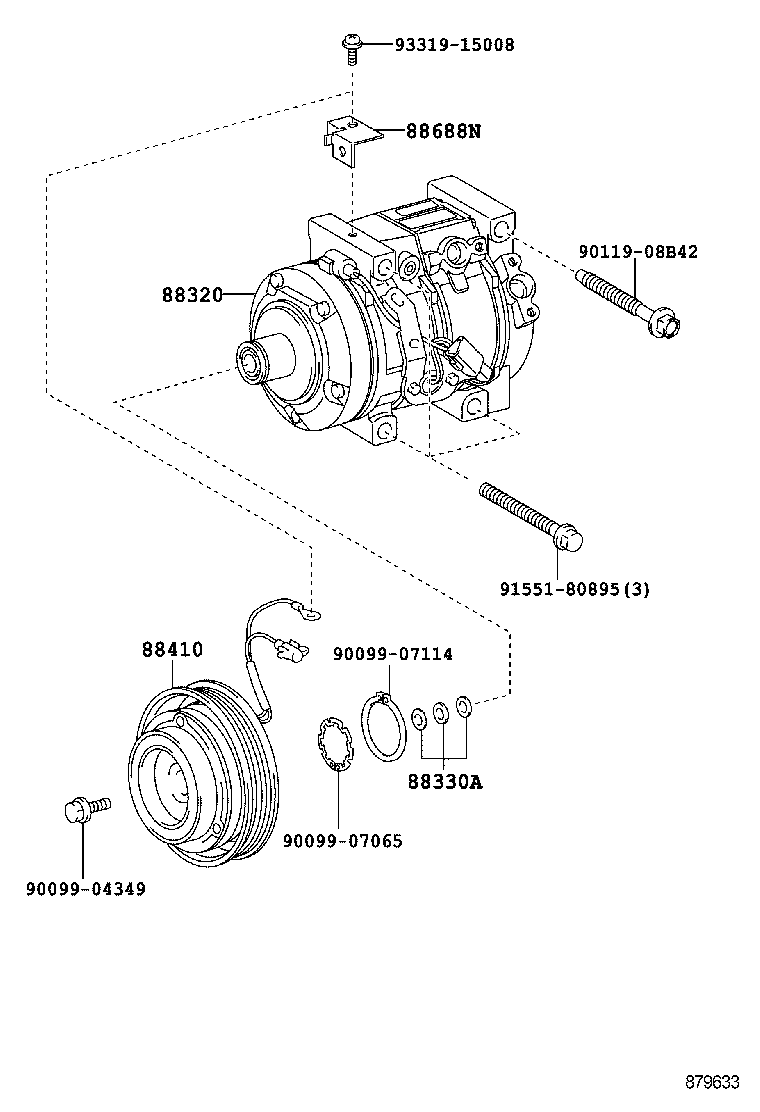 93319-15008
88688N
90119-08B42
88320
91551-80895(3)
88410
90099-07114
88330A
90099-07065
90099-04349
879633