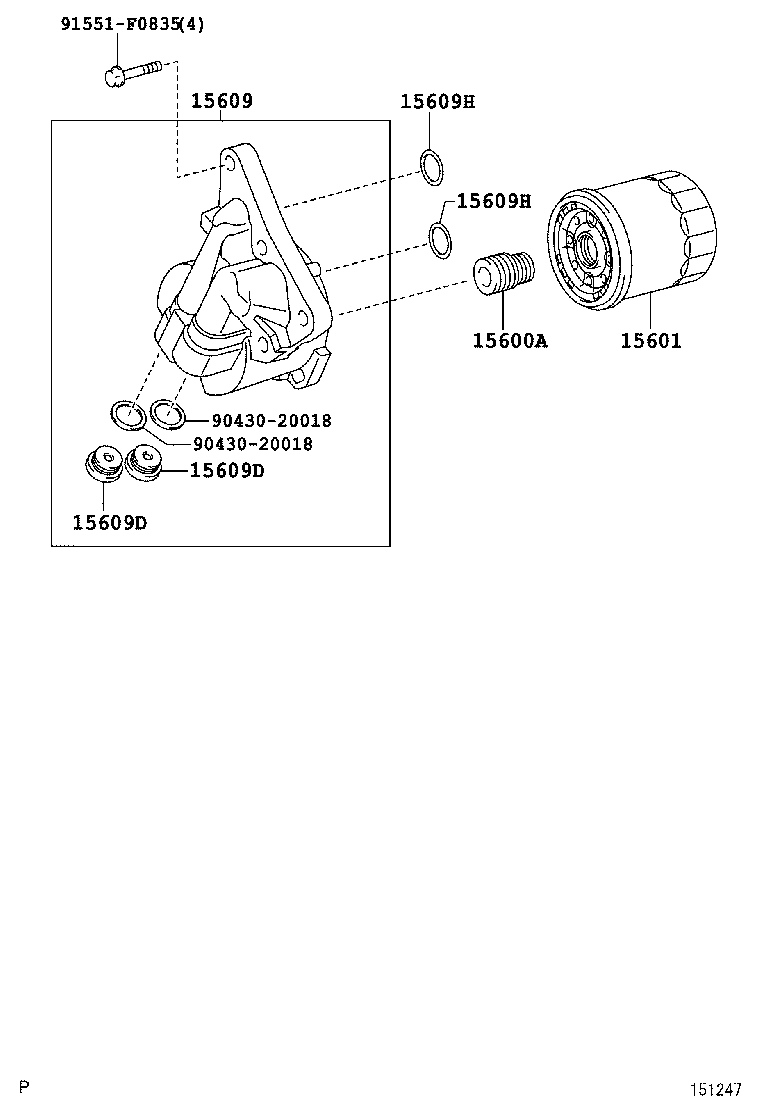 91551-F0835(4)

15609

15609H

15609H

15600A

15601

90430-20018

90430-20018

15609D

15609D

P

151247