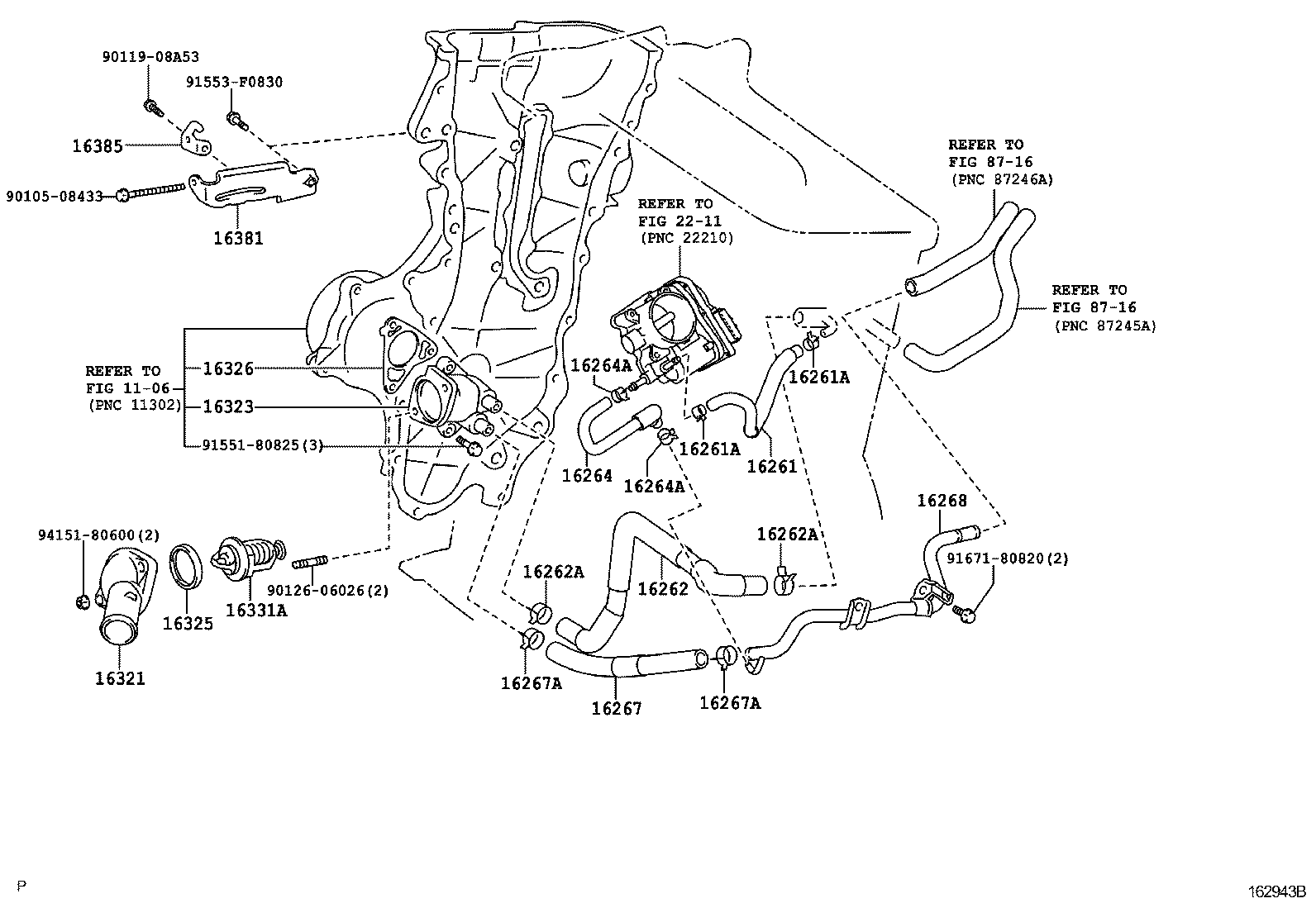 90119-08A53

91553-F0830

16385

90105-08433

16381

REFER TO
FIG 87-16
(PNC 87246A)

REFER TO
FIG 22-11
(PNC 22210)

REFER TO
FIG 87-16
(PNC 87245A)

REFER TO
FIG 11-06
(PNC 11302)

16326

16323

91551-80825(3)

16264A

16261A

16261A

16264

16264A

16261

16268

94151-80600(2)

16262A

16262A

91671-80820(2)

90126-06026(2)

16262

16325

16331A

16321

16267A

16267

16267A

P

162943B