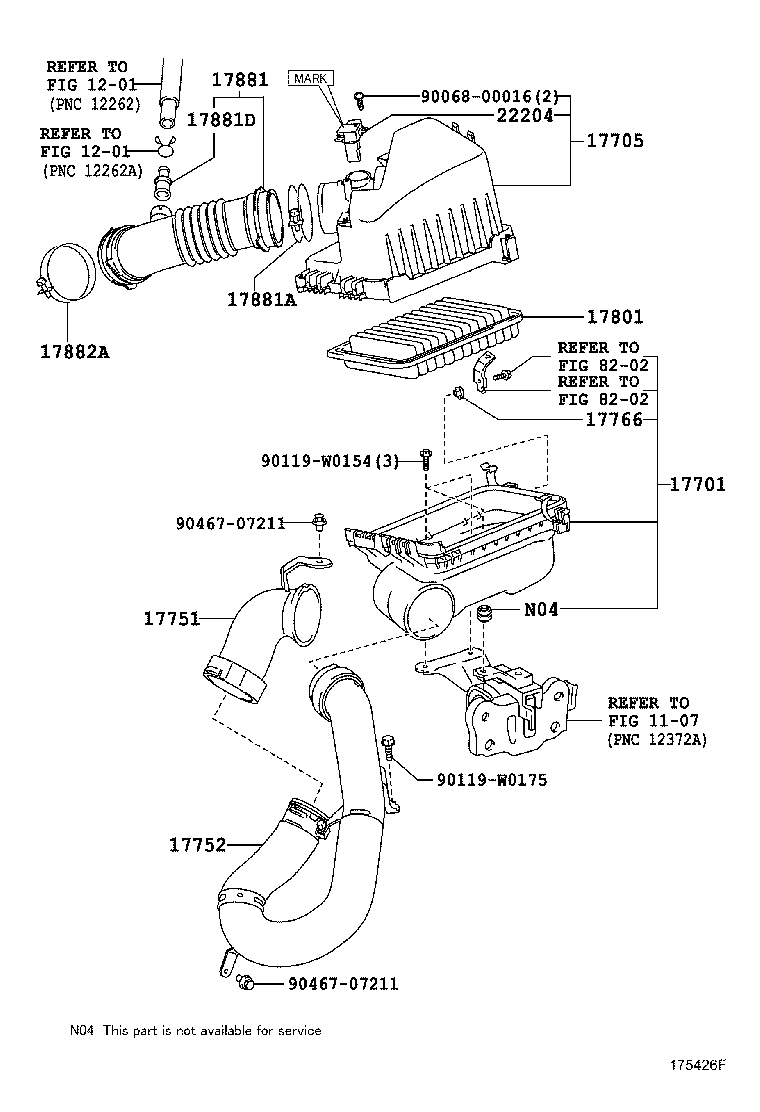 REFER TO
FIG 12-01
(PNC 12262)

17881

MARK

90068-00016(2)

22204

17705

REFER TO
FIG 12-01
(PNC 12262A)

17881D

17881A

17882A

17801

REFER TO
FIG 82-02

REFER TO
FIG 82-02

17766

90119-W0154(3)

17701

90467-07211

17751

N04

REFER TO
FIG 11-07
(PNC 12372A)

90119-W0175

17752

90467-07211

N04 This part is not available for service

175426F