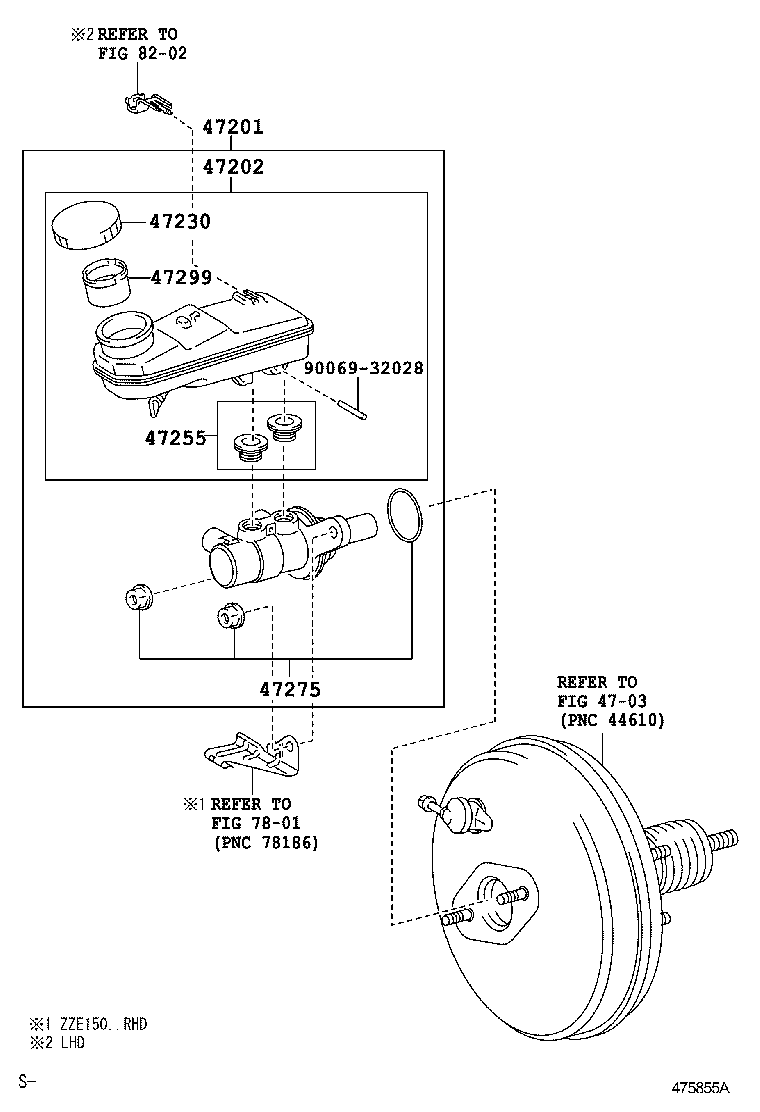 ※2 REFER TO
FIG 82-02

47201

47202

47230

47299

90069-32028

47255

47275

REFER TO
FIG 47-03
(PNC 44610)

※1 REFER TO
FIG 78-01
(PNC 78186)

※1 ZZE150..RHD
※2 LHD

S-

475855A