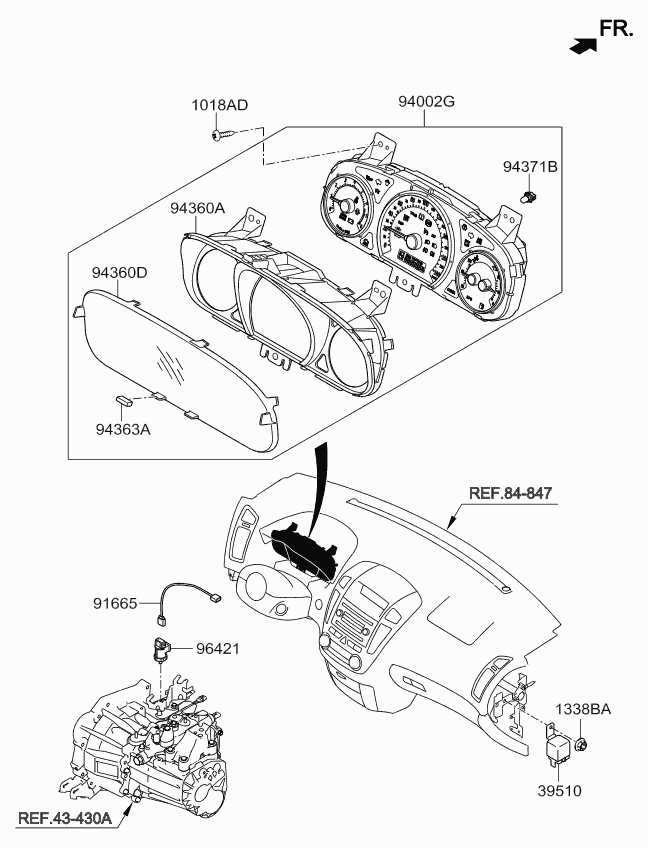 FR.

1018AD
94002G
94371B
94360A
94360D
94363A

REF.84-847

91665
96421

1338BA
39510

REF.43-430A