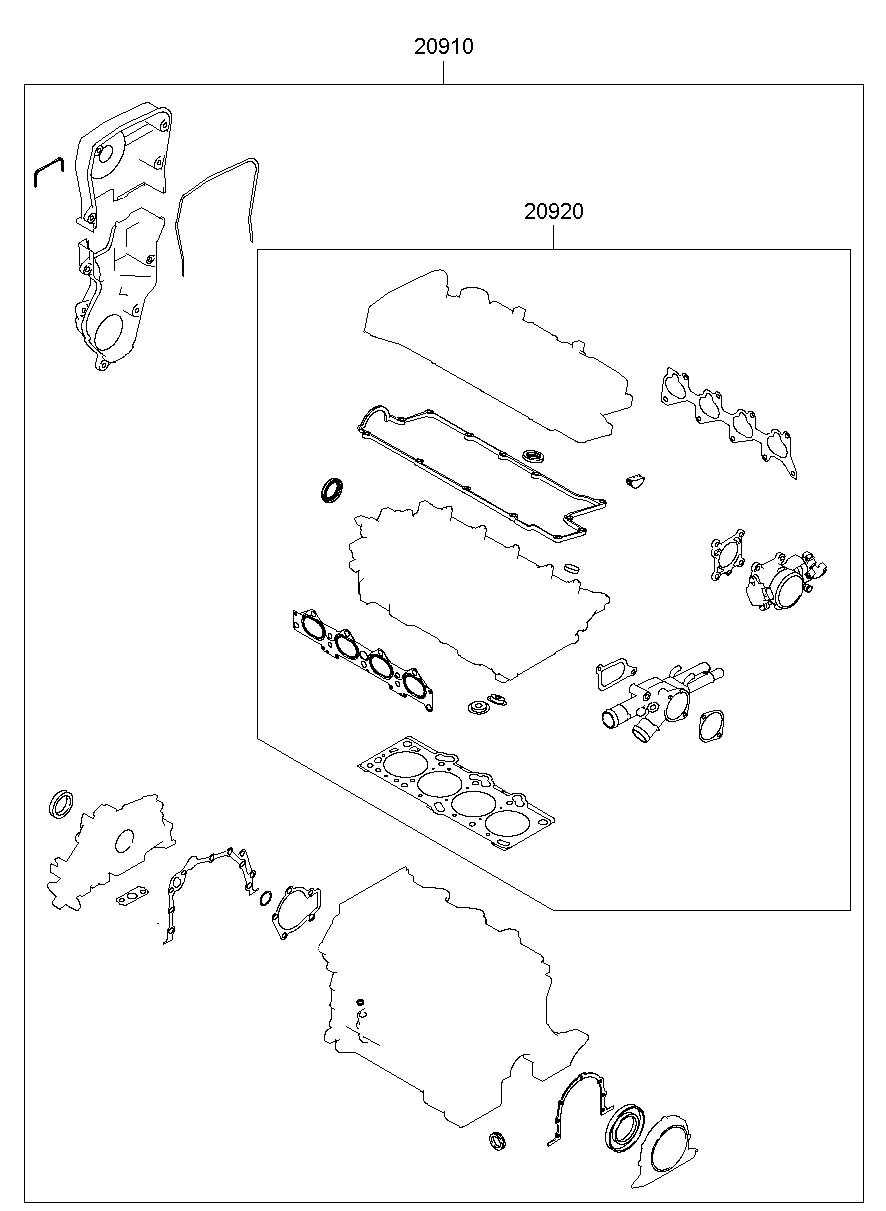 20910

20920