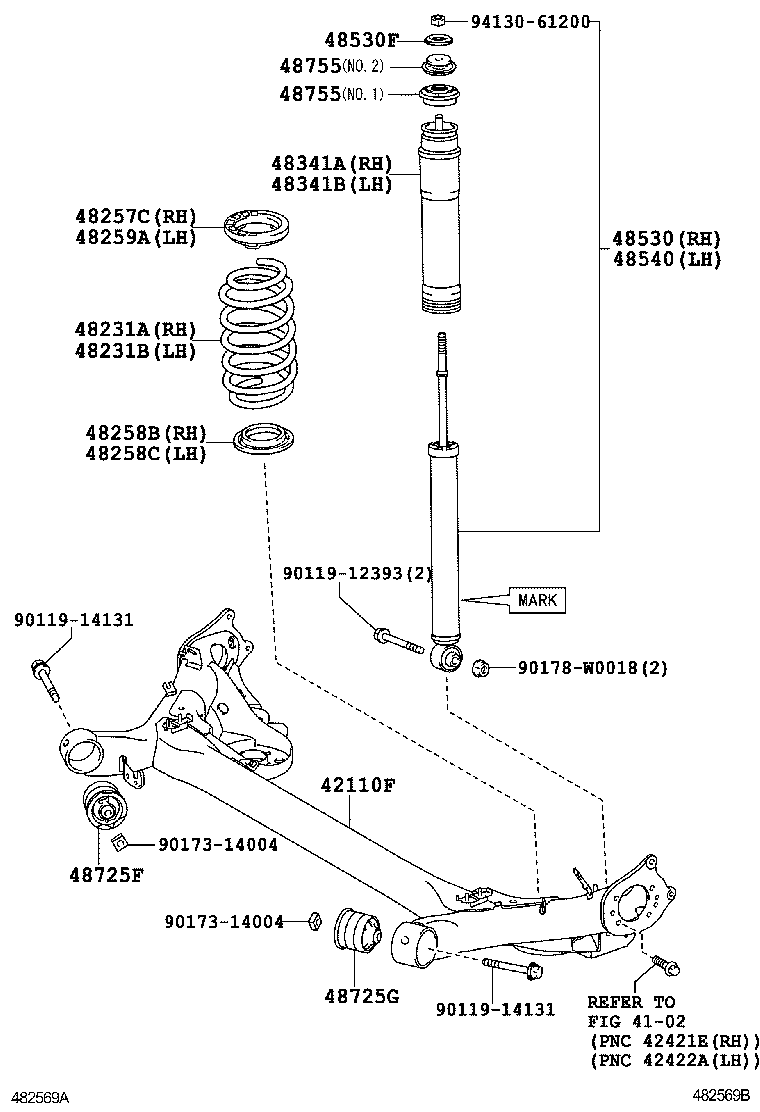 94130-61200
48530F
48755(NO. 2)
48755(NO. 1)
48341A(RH)
48341B(LH)
48257C(RH)
48259A(LH)
48530(RH)
48540(LH)
48231A(RH)
48231B(LH)
48258B(RH)
48258C(LH)
90119-12393(2)
MARK
90119-14131
90178-W0018(2)
42110F
90173-14004
48725F
90173-14004
48725G
90119-14131
REFER TO
FIG 41-02
(PNC 42421E(RH))
(PNC 42422A(LH))
482569A
482569B