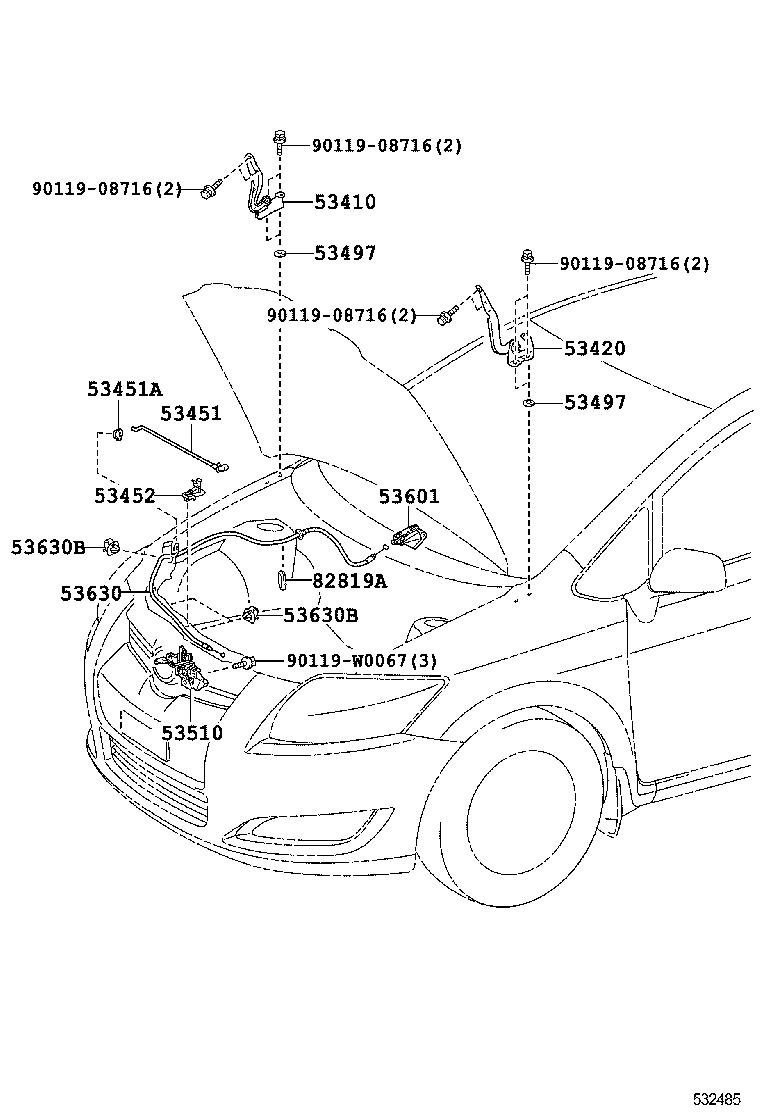 90119-08716(2)
90119-08716(2)
53410
53497
90119-08716(2)
90119-08716(2)
53420
53497
53451A
53451
53452
53601
53630B
82819A
53630
53630B
90119-W0067(3)
53510
532485