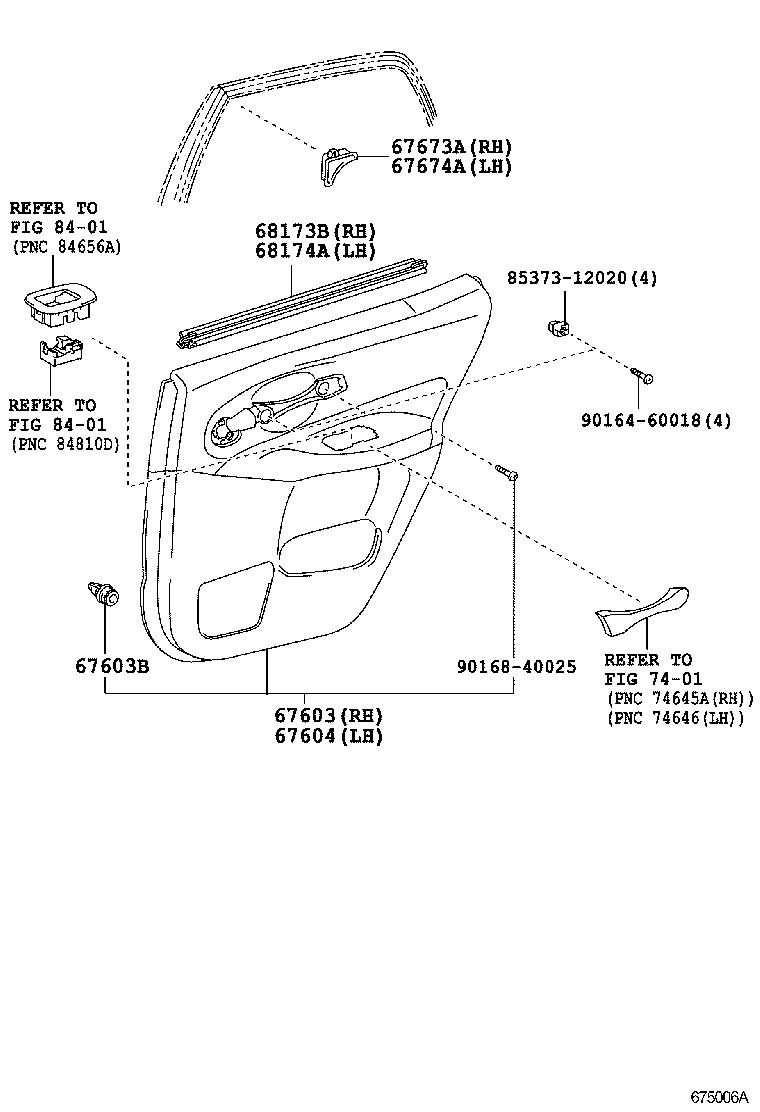 67673A(RH)
67674A(LH)

REFER TO
FIG 84-01
(PNC 84656A)

68173B(RH)
68174A(LH)

85373-12020(4)

REFER TO
FIG 84-01
(PNC 84810D)

90164-60018(4)

67603B

90168-40025

REFER TO
FIG 74-01
(PNC 74645A(RH))
(PNC 74646(LH))

67603(RH)
67604(LH)

675006A