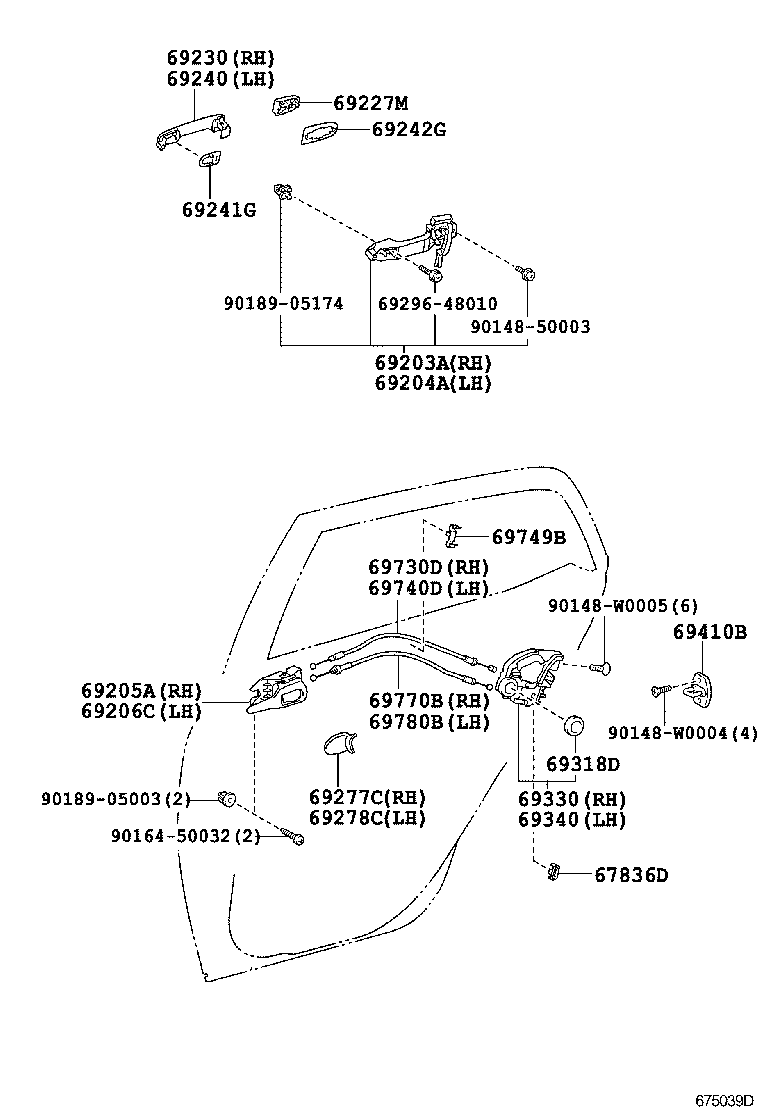 69230(RH)
69240(LH)

69227M

69242G

69241G

90189-05174

69296-48010

90148-50003

69203A(RH)
69204A(LH)

69749B

69730D(RH)
69740D(LH)

90148-W0005(6)

69410B

69205A(RH)
69206C(LH)

69770B(RH)
69780B(LH)

90148-W0004(4)

69318D

90189-05003(2)

69277C(RH)
69278C(LH)

69330(RH)
69340(LH)

90164-50032(2)

67836D

675039D