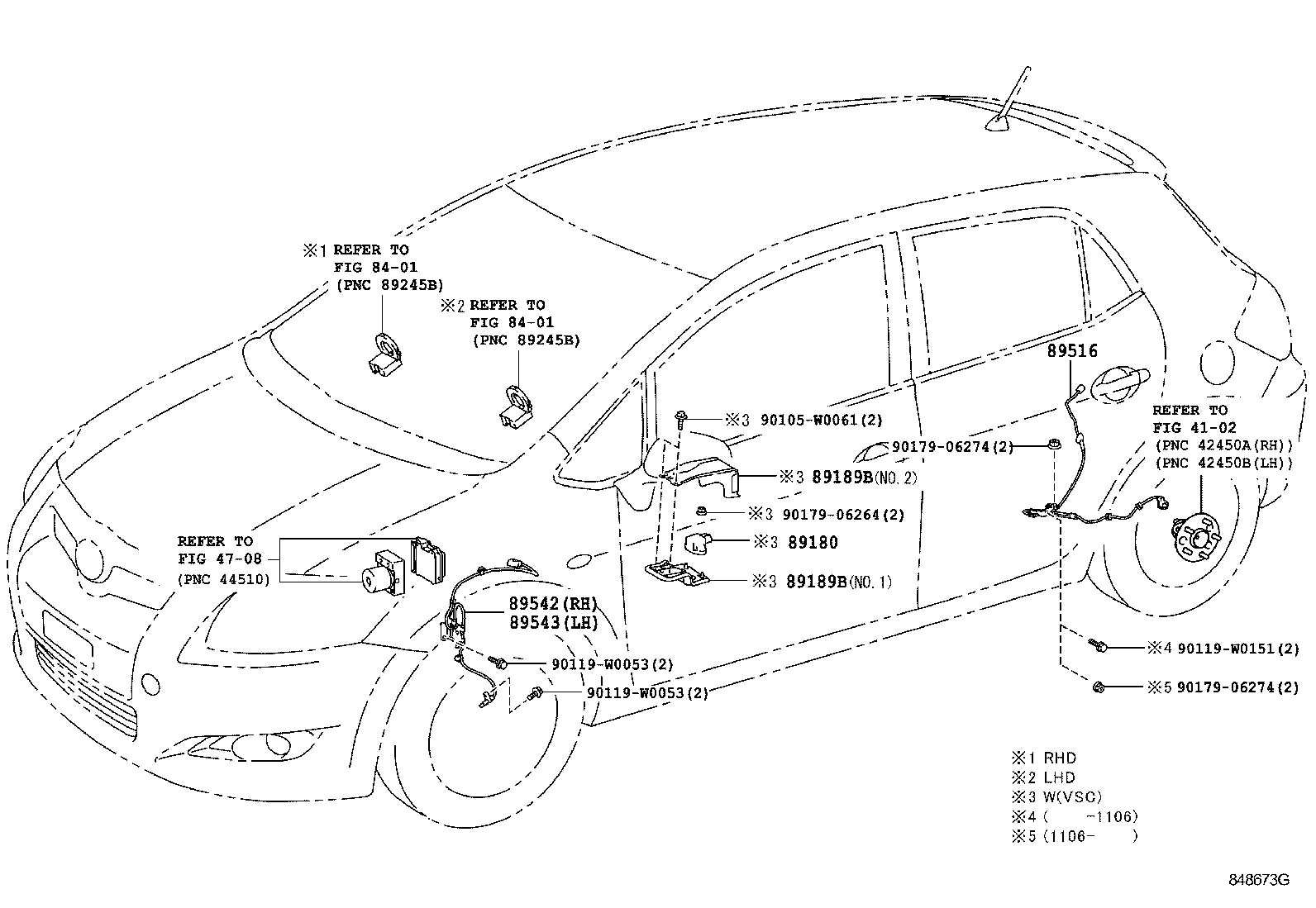 ※1 REFER TO
FIG 84-01
(PNC 89245B)

※2 REFER TO
FIG 84-01
(PNC 89245B)

89516

REFER TO
FIG 41-02
(PNC 42450A(RH))
(PNC 42450B(LH))

※3 90105-W0061(2)

90179-06274(2)

※3 89189B(NO.2)

※3 90179-06264(2)

※3 89180

※3 89189B(NO.1)

REFER TO
FIG 47-08
(PNC 44510)

89542(RH)
89543(LH)

90119-W0053(2)

90119-W0053(2)

※4 90119-W0151(2)

※5 90179-06274(2)

※1 RHD
※2 LHD
※3 W(VSC)
※4 ( -1106)
※5 (1106- )

848673G