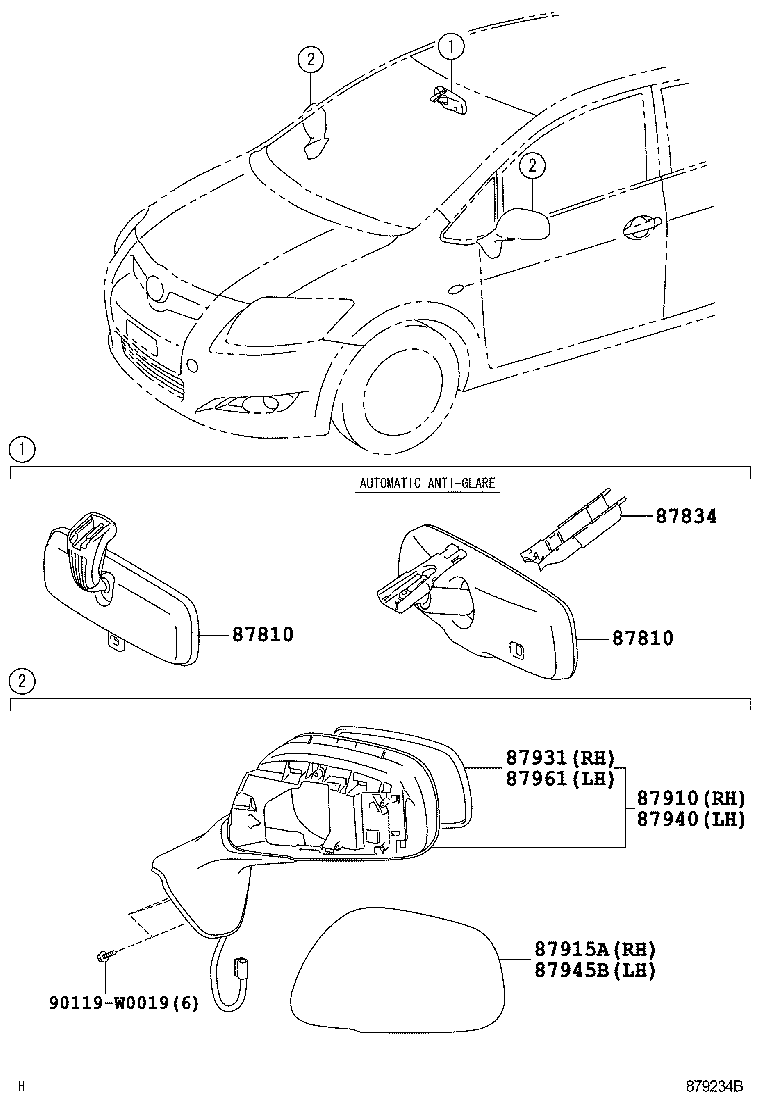 2
1
2
1
AUTOMATIC ANTI-GLARE
87834
87810
87810
2
87931(RH)
87961(LH)
87910(RH)
87940(LH)
87915A(RH)
87945B(LH)
90119-W0019(6)
H
879234B