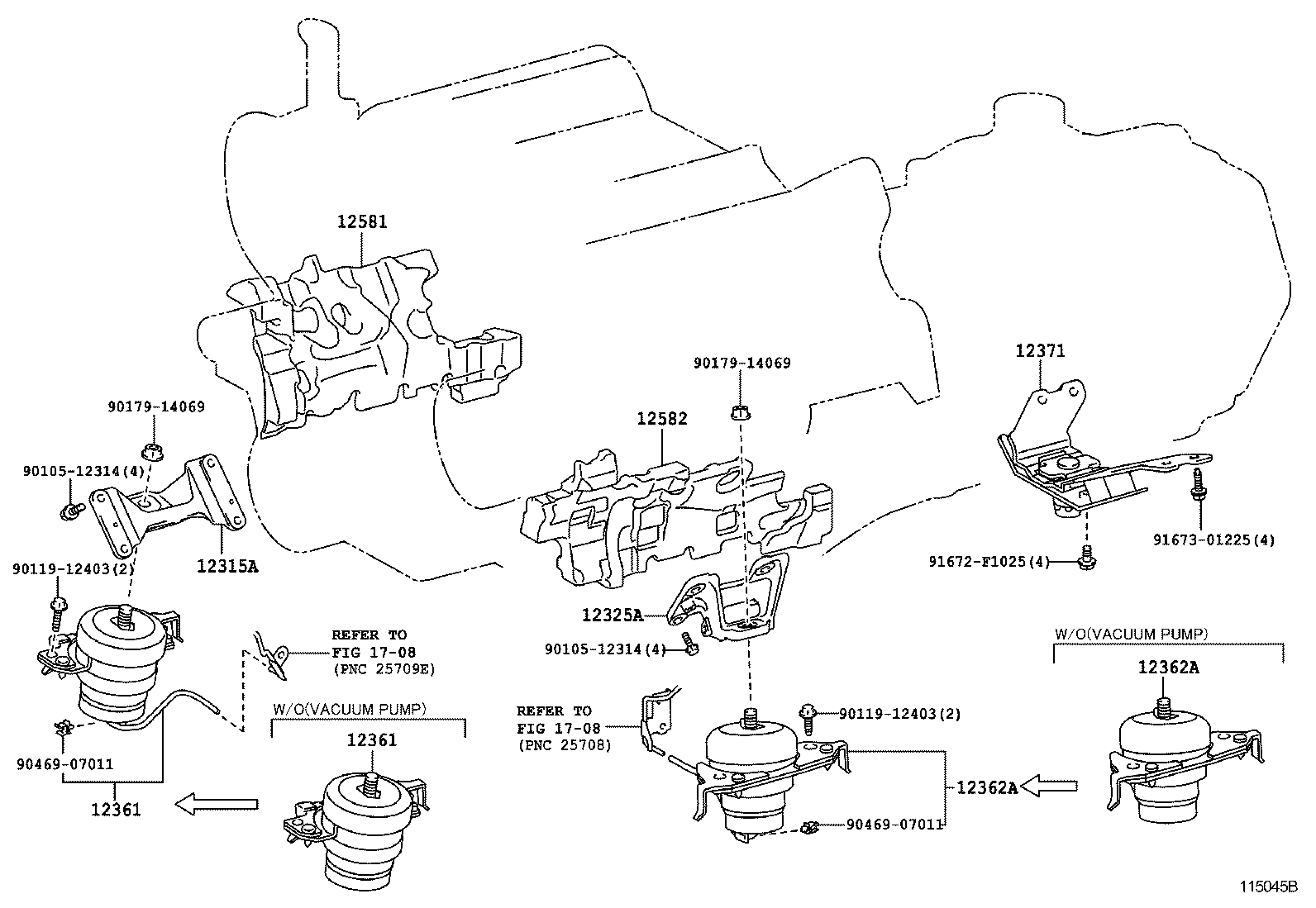 12581

90179-14069

90105-12314(4)

12315A

90119-12403(2)

REFER TO
FIG 17-08
(PNC 25709E)

90469-07011

12361

W/O(VACUUM PUMP)

12361

90179-14069

12582

12325A

90105-12314(4)

REFER TO
FIG 17-08
(PNC 25708)

90119-12403(2)

12362A

90469-07011

12371

91673-01225(4)

91672-F1025(4)

W/O(VACUUM PUMP)

12362A

115045B