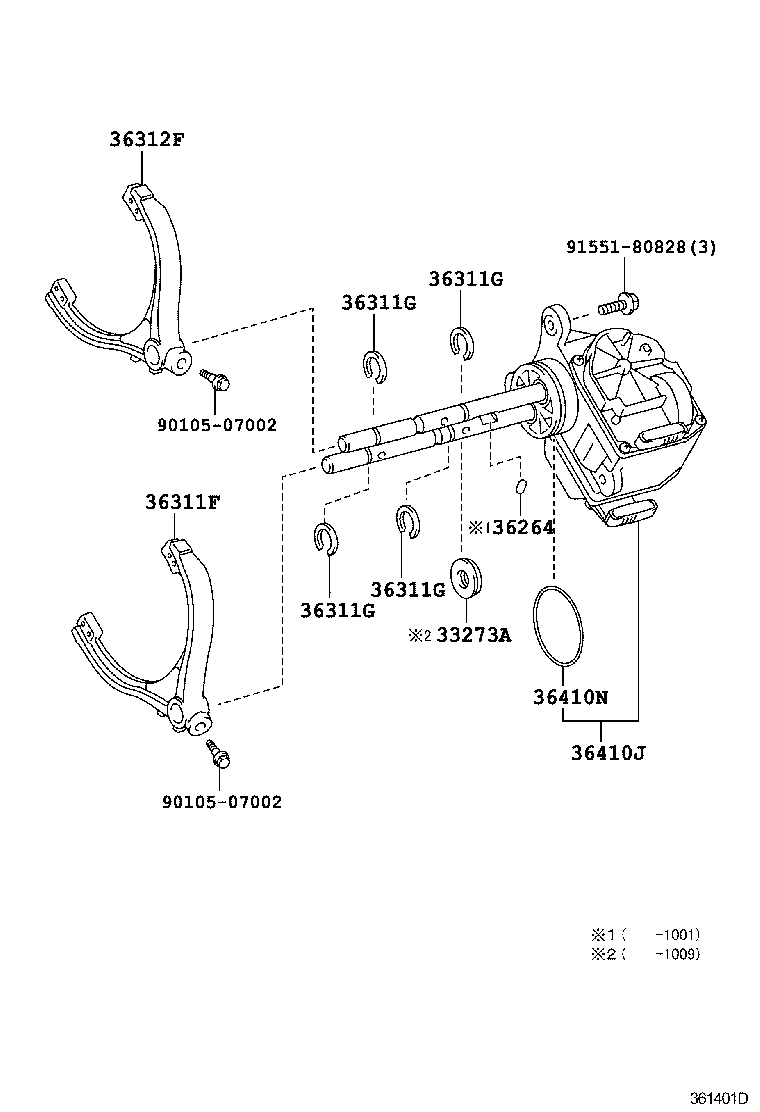 36312F

91551-80828(3)

36311G

36311G

90105-07002

36311F

※1 36264

36311G

36311G

※2 33273A

36410N

36410J

90105-07002

※1 (    -1001)
※2 (    -1009)

361401D