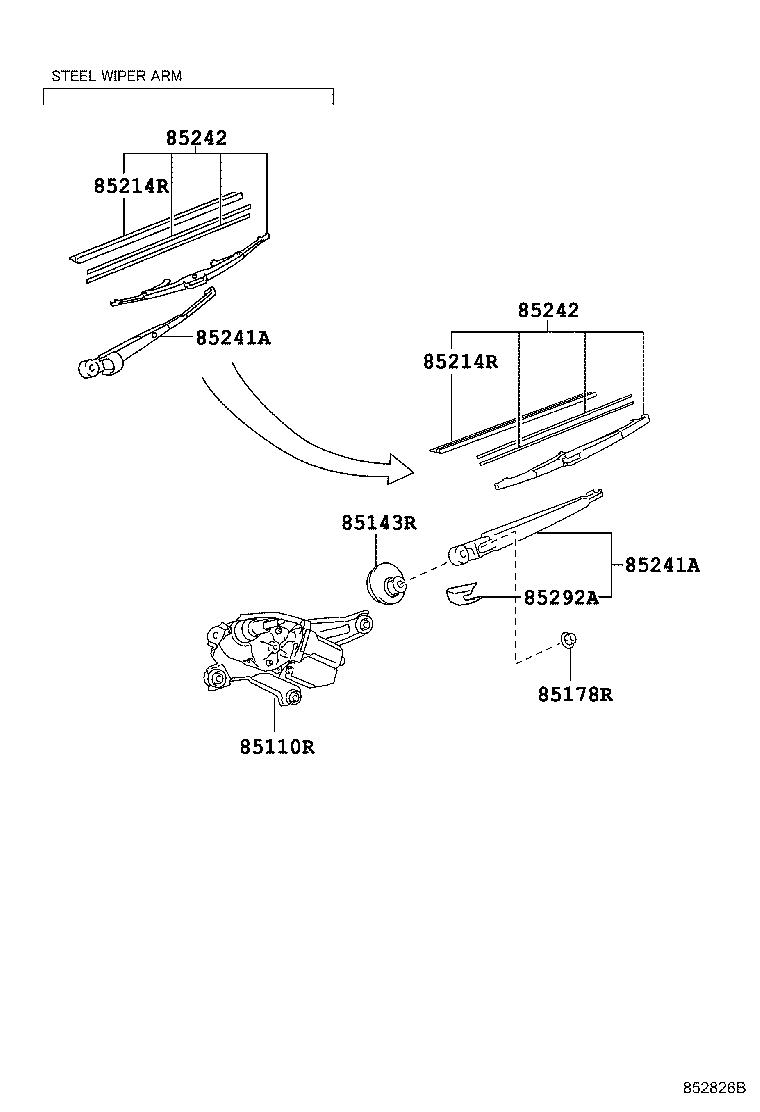 STEEL WIPER ARM

85242

85214R

85241A

85242

85214R

85143R

85241A

85292A

85178R

85110R

852826B