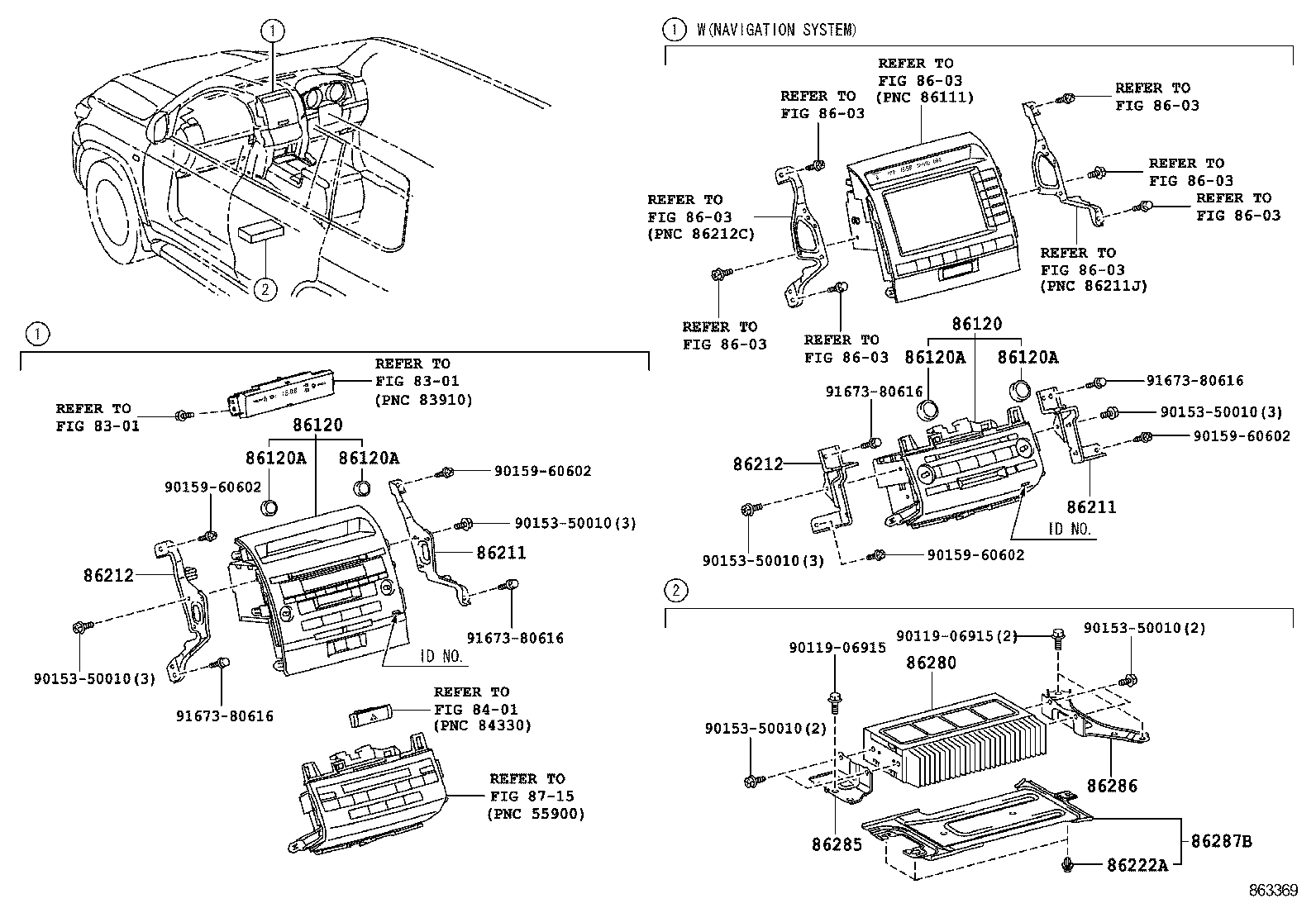 1

2

1

REFER TO
FIG 83-01
(PNC 83910)

REFER TO
FIG 83-01

86120

86120A

86120A

90159-60602

90159-60602

90153-50010(3)

86211

86212

91673-80616

ID NO.

90153-50010(3)

91673-80616

REFER TO
FIG 84-01
(PNC 84330)

REFER TO
FIG 87-15
(PNC 55900)

1 W(NAVIGATION SYSTEM)

REFER TO
FIG 86-03
(PNC 86111)

REFER TO
FIG 86-03

REFER TO
FIG 86-03

REFER TO
FIG 86-03

REFER TO
FIG 86-03

REFER TO
FIG 86-03
(PNC 86212C)

REFER TO
FIG 86-03
(PNC 86211J)

REFER TO
FIG 86-03

REFER TO
FIG 86-03

86120

86120A

86120A

91673-80616

91673-80616

90153-50010(3)

90159-60602

86212

86211

ID NO.

90153-50010(3)

90159-60602

2

90119-06915

90119-06915(2)

90153-50010(2)

86280

90153-50010(2)

86286

86285

86287B

86222A

863369