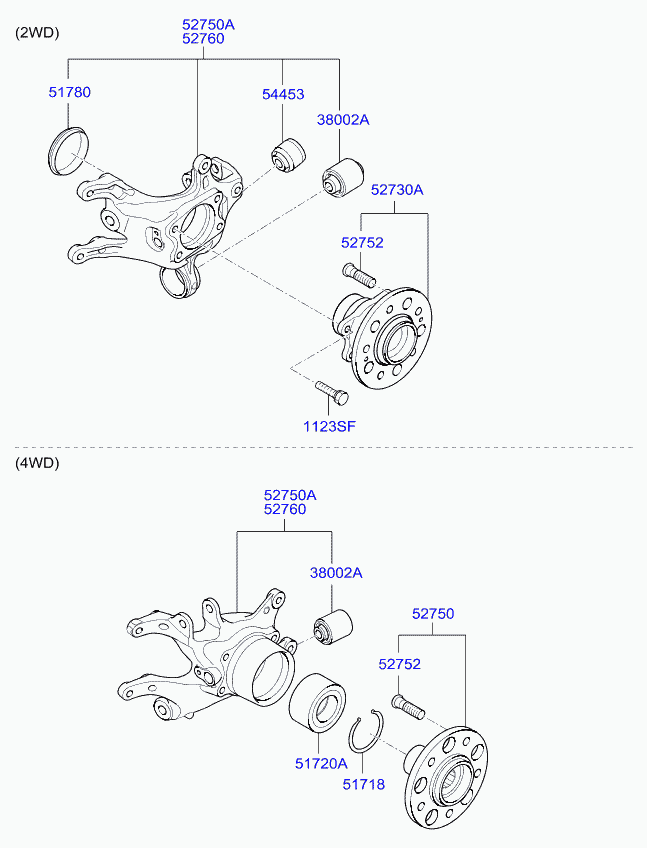 (2WD)

52750A
52760

51780

54453

38002A

52730A

52752

1123SF

(4WD)

52750A
52760

38002A

52750

52752

51720A

51718