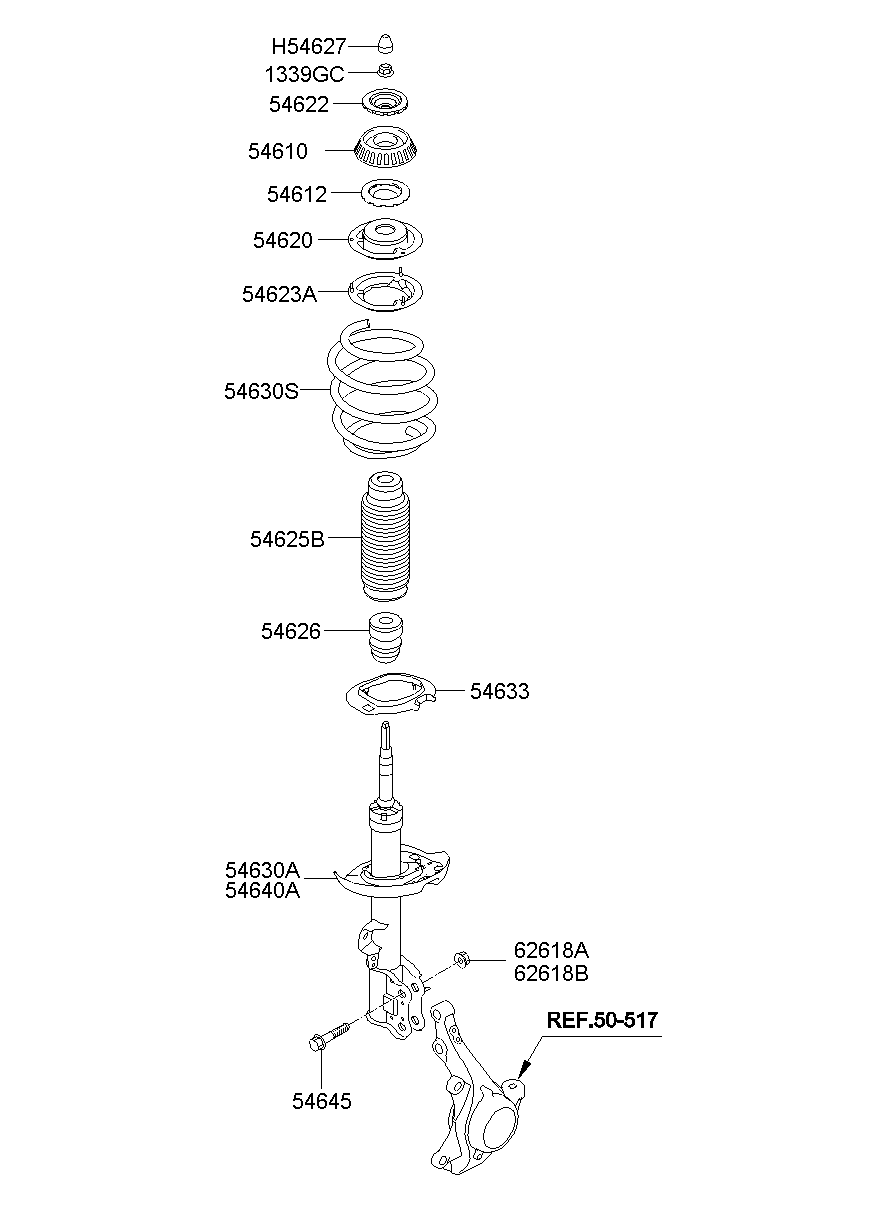 H54627
1339GC
54622
54610
54612
54620
54623A
54630S
54625B
54626
54633
54630A
54640A
62618A
62618B
REF.50-517
54645