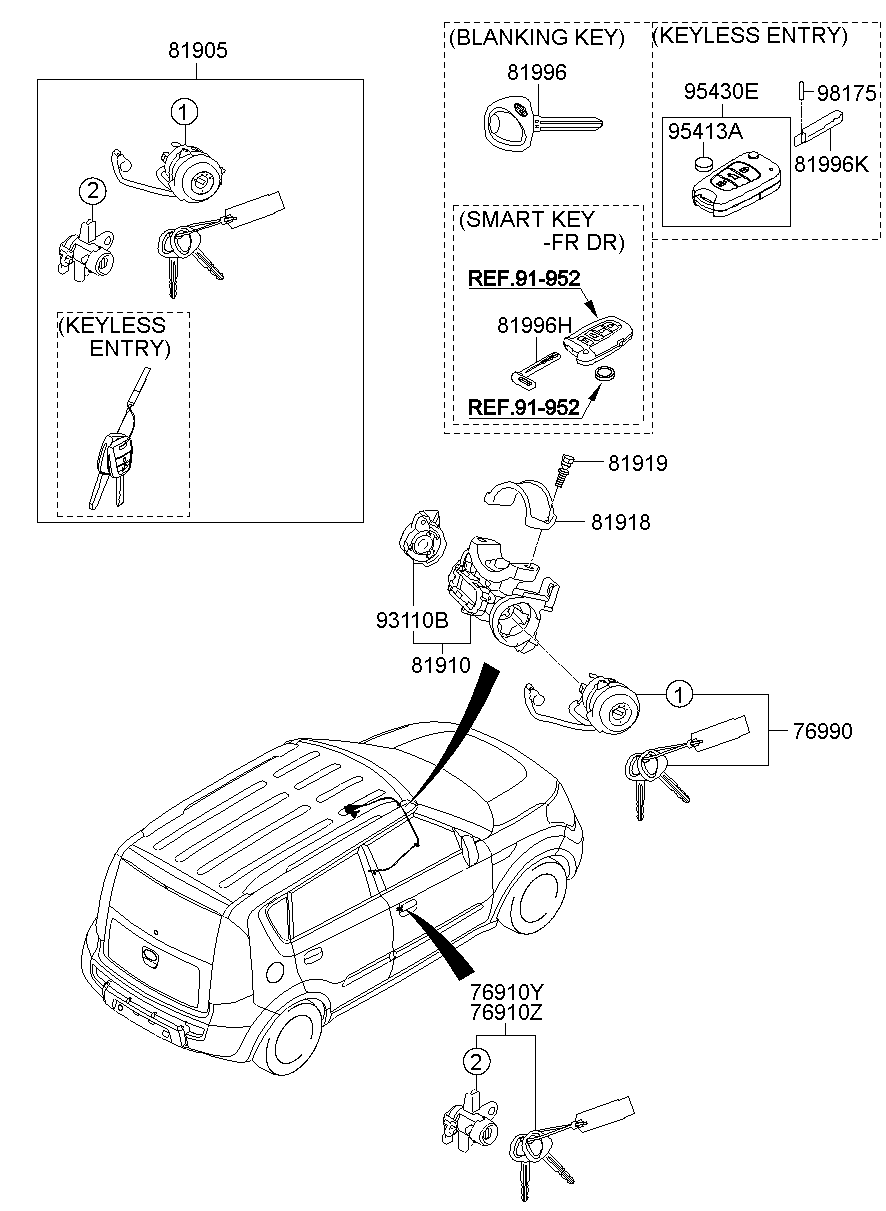 81905

1

2

(KEYLESS ENTRY)

(BLANKING KEY)

81996

(KEYLESS ENTRY)

95430E

98175

95413A

81996K

(SMART KEY -FR DR)

REF.91-952

81996H

REF.91-952

81919

81918

93110B

81910

1

76990

76910Y
76910Z

2