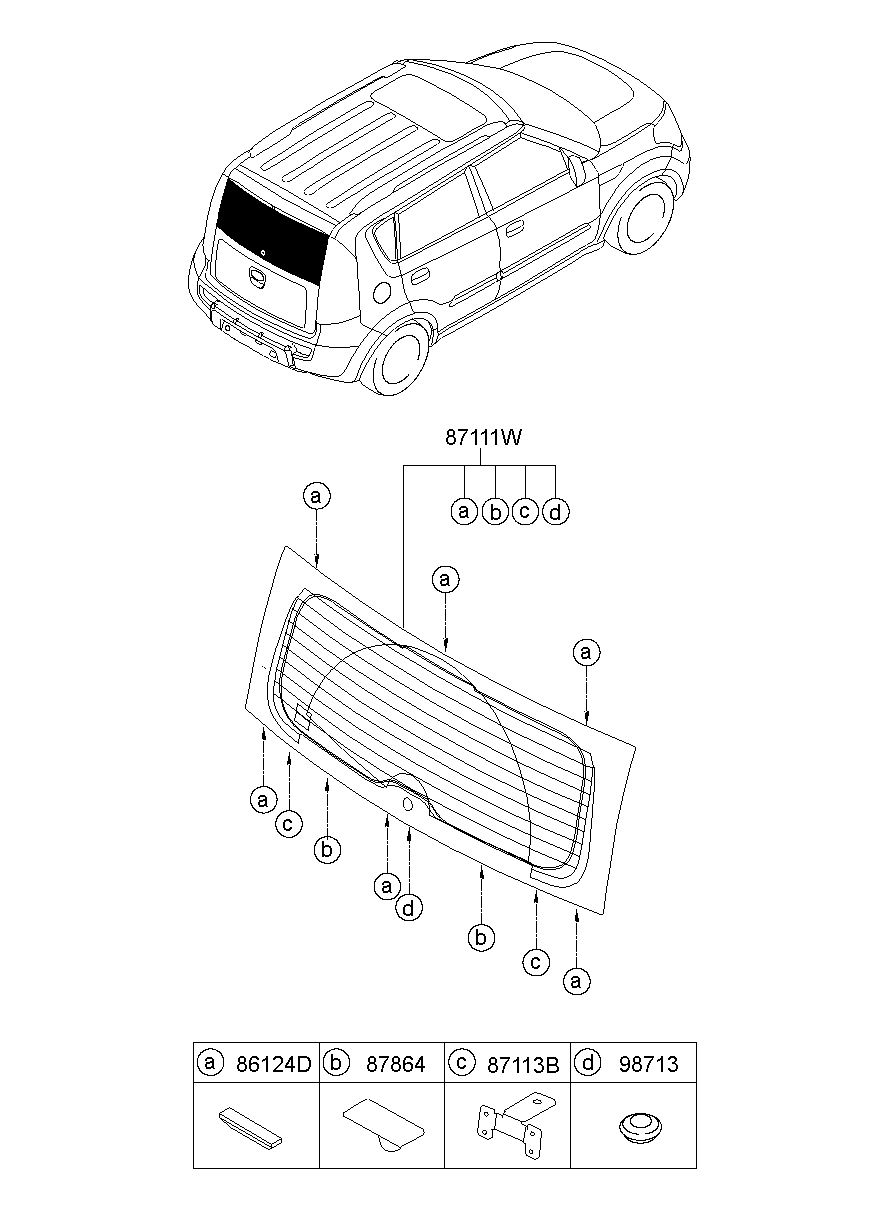 87111W

a b c d

a

a

a

a

c

b

a

d

b

c

a

| a 86124D | b 87864 | c 87113B | d 98713 |
|---|---|---|---|
| | | | |