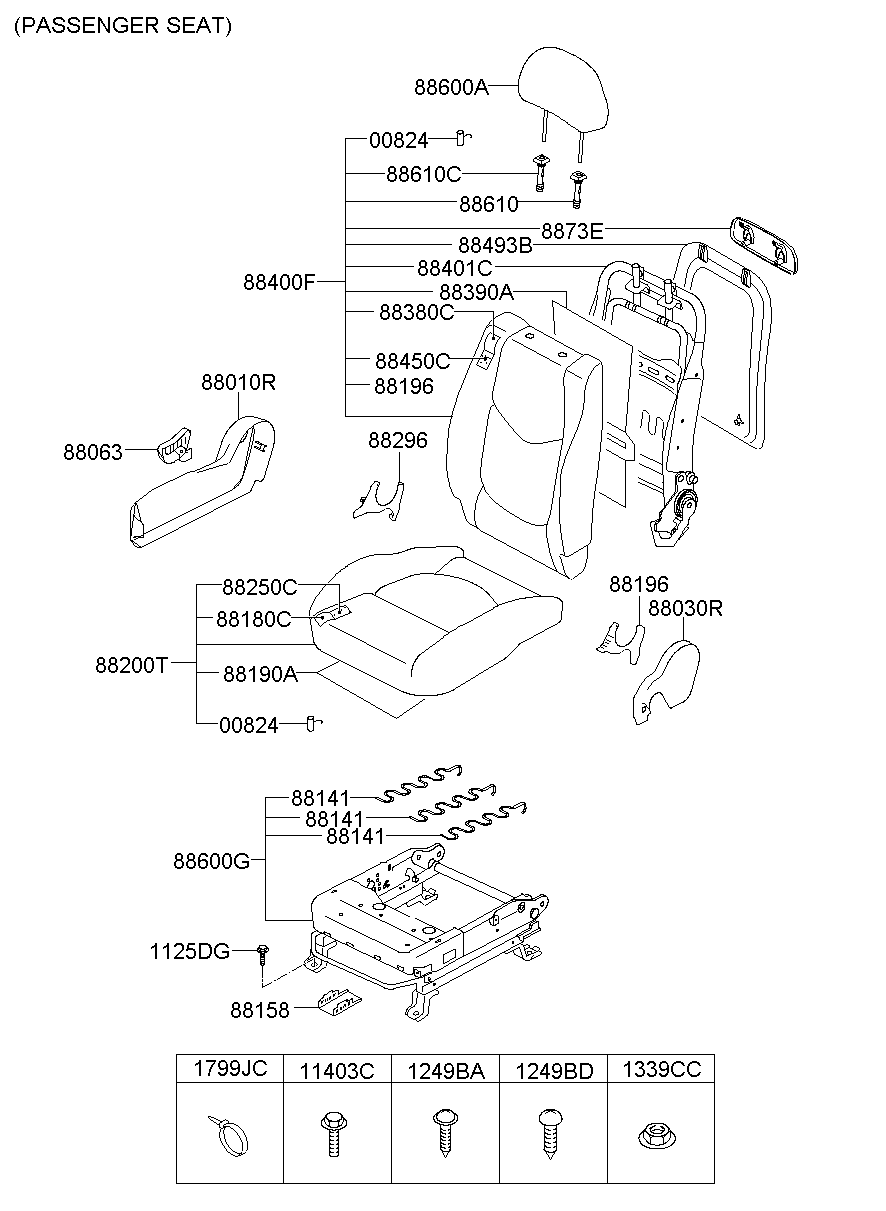 (PASSENGER SEAT)

88600A
00824
88610C
88610
8873E
88493B
88401C
88400F
88390A
88380C
88450C
88196
88010R
88063
88296
88250C
88180C
88200T
88190A
00824
88196
88030R
88141
88141
88141
88600G
1125DG
88158

| 1799JC | 11403C | 1249BA | 1249BD | 1339CC |
|---|---|---|---|---|
| | | | | |