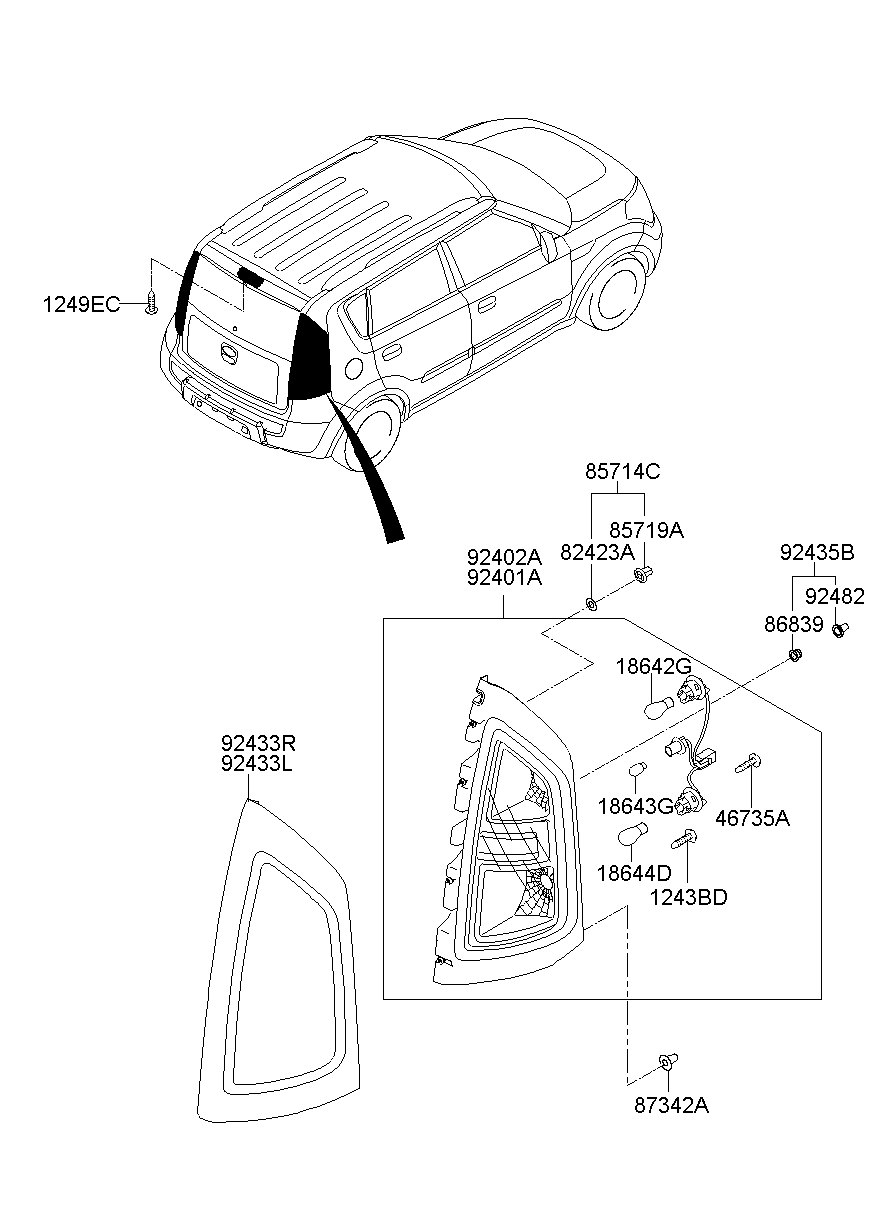 1249EC

85714C

85719A

82423A

92402A
92401A

92435B

92482

86839

18642G

18643G

46735A

18644D

1243BD

92433R
92433L

87342A