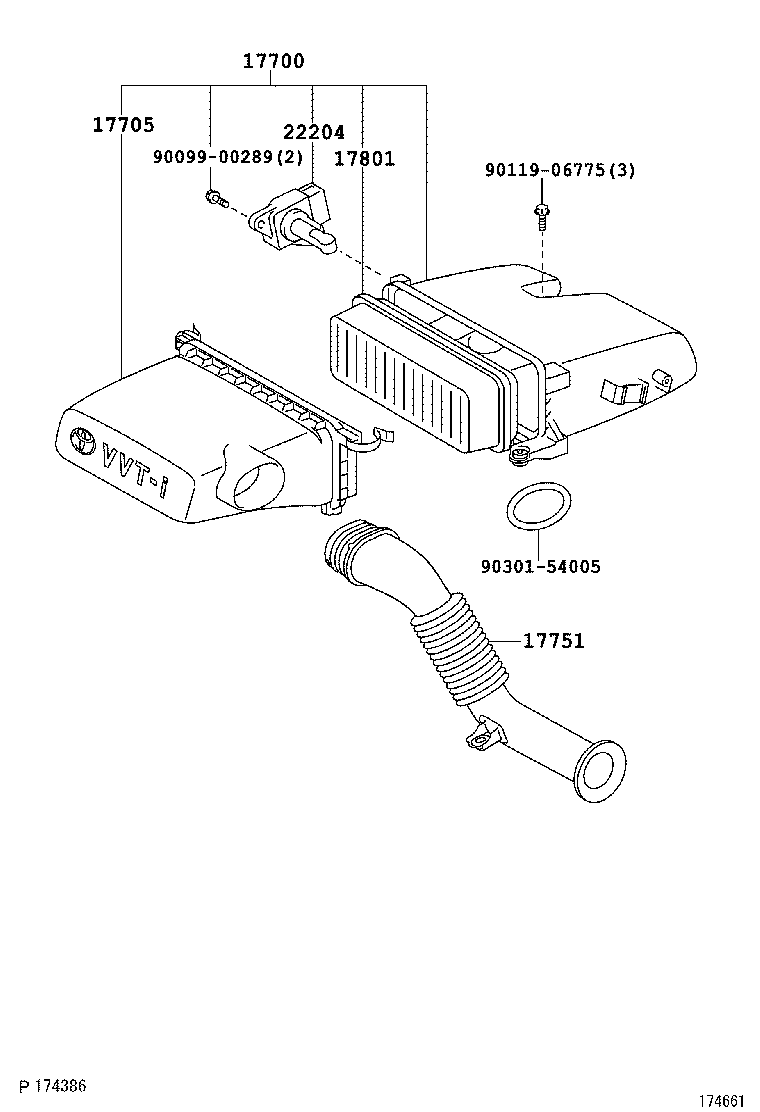 17700

17705

22204

90099-00289(2)

17801

90119-06775(3)

VVT-i

90301-54005

17751

P 174386

174661