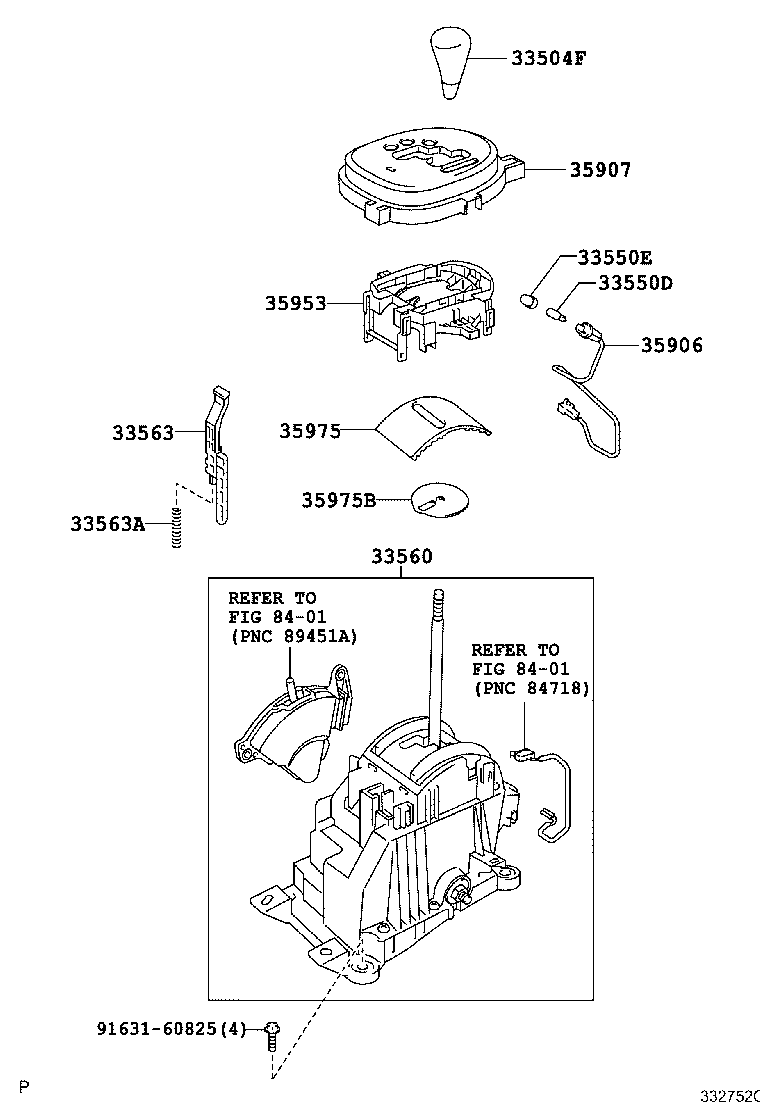 33504F
35907
33550E
33550D
35953
35906
33563
35975
35975B
33563A
33560
REFER TO
FIG 84-01
(PNC 89451A)
REFER TO
FIG 84-01
(PNC 84718)
91631-60825(4)
P
332752C