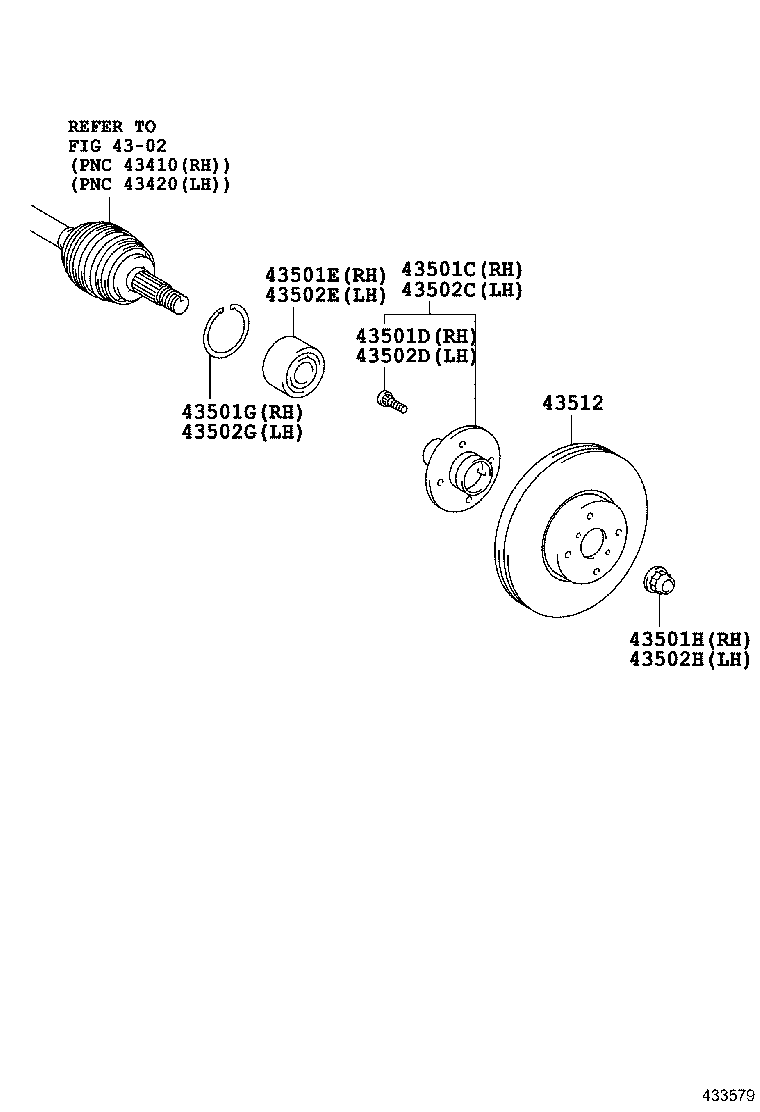 REFER TO
FIG 43-02
(PNC 43410(RH))
(PNC 43420(LH))

43501E(RH)
43502E(LH)

43501C(RH)
43502C(LH)

43501D(RH)
43502D(LH)

43501G(RH)
43502G(LH)

43512

43501H(RH)
43502H(LH)

433579