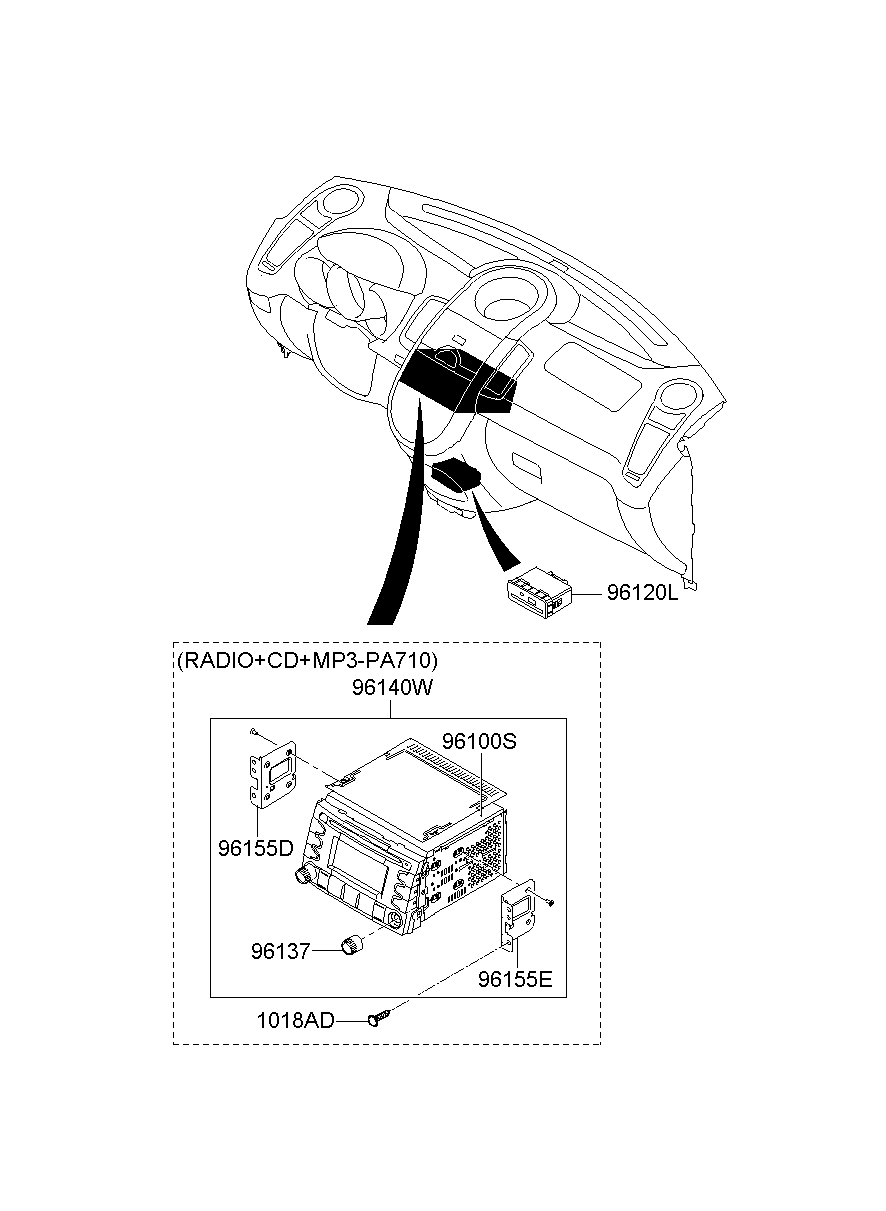 96120L

(RADIO+CD+MP3-PA710)
96140W
96100S
96155D
96137
96155E
1018AD