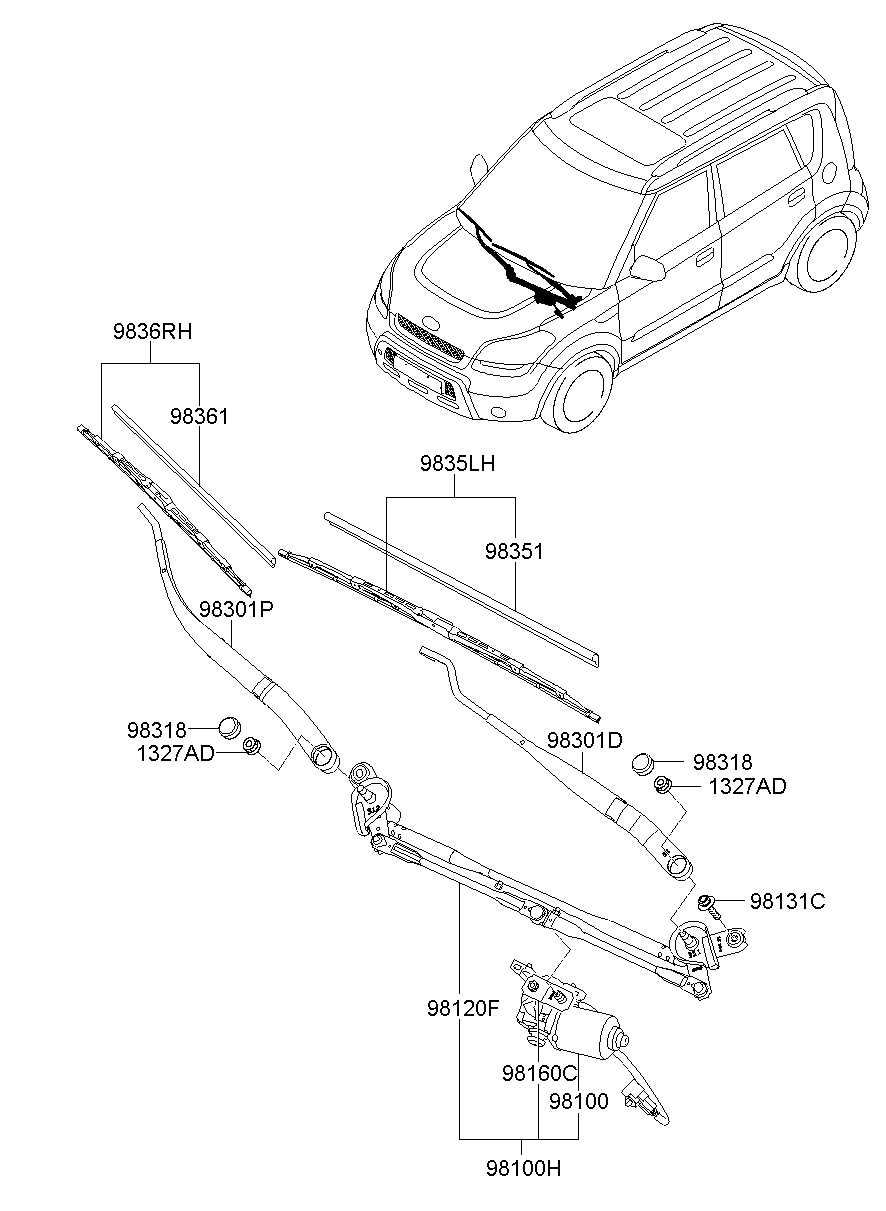 9836RH
98361
9835LH
98351
98301P
98318
1327AD
98301D
98318
1327AD
98131C
98120F
98160C
98100
98100H