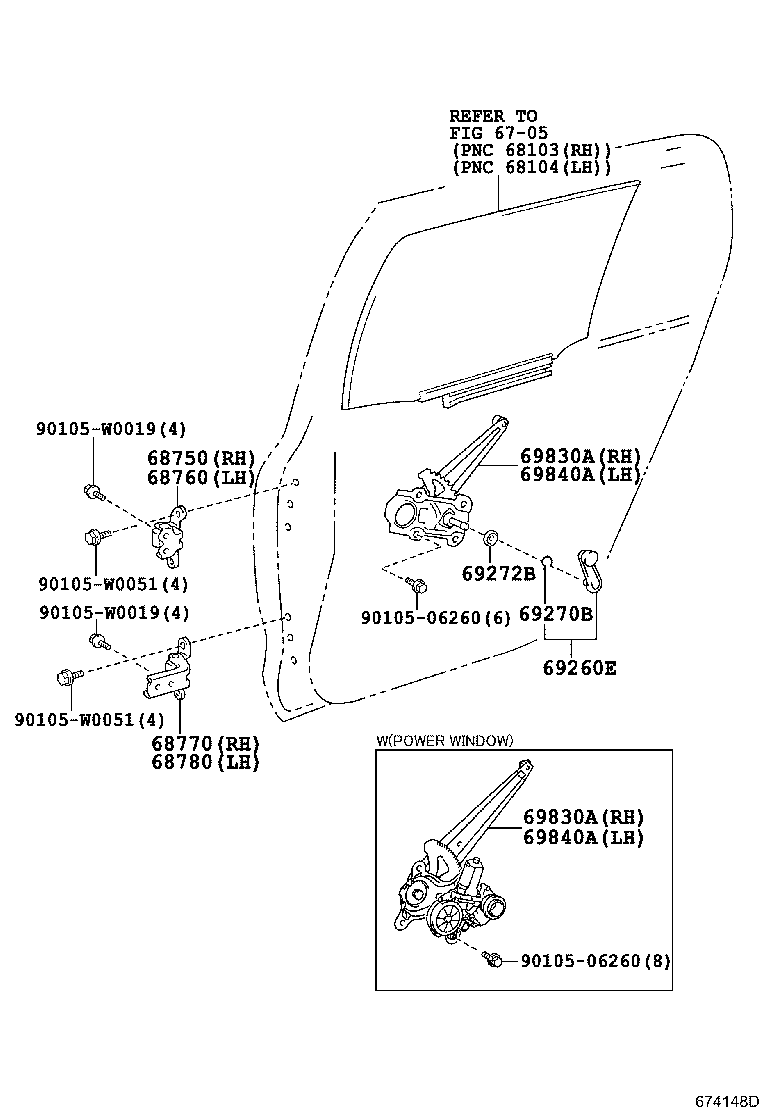 REFER TO
FIG 67-05
(PNC 68103(RH))
(PNC 68104(LH))

90105-W0019(4)
68750(RH)
68760(LH)
90105-W0051(4)
90105-W0019(4)
90105-W0051(4)
68770(RH)
68780(LH)

69830A(RH)
69840A(LH)
69272B
90105-06260(6)
69270B
69260E

W(POWER WINDOW)
69830A(RH)
69840A(LH)
90105-06260(8)

674148D