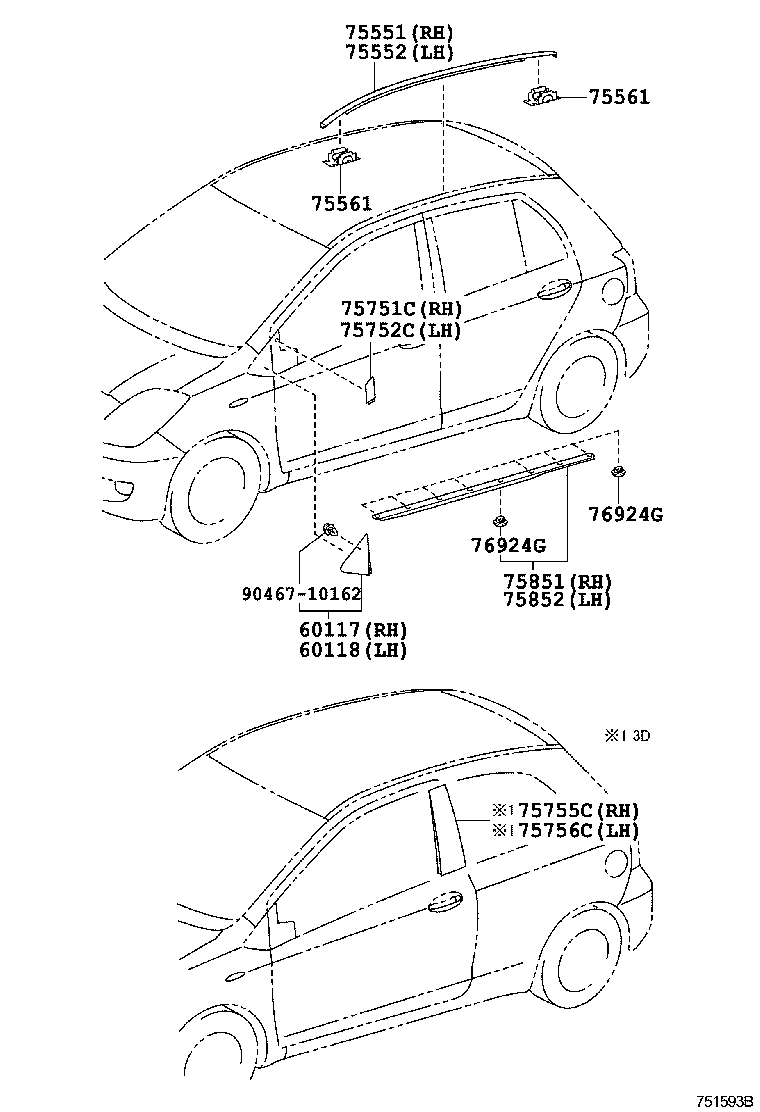 75551(RH)
75552(LH)

75561

75561

75751C(RH)
75752C(LH)

76924G

76924G

75851(RH)
75852(LH)

90467-10162

60117(RH)
60118(LH)

※1 3D

※1 75755C(RH)
※1 75756C(LH)

751593B