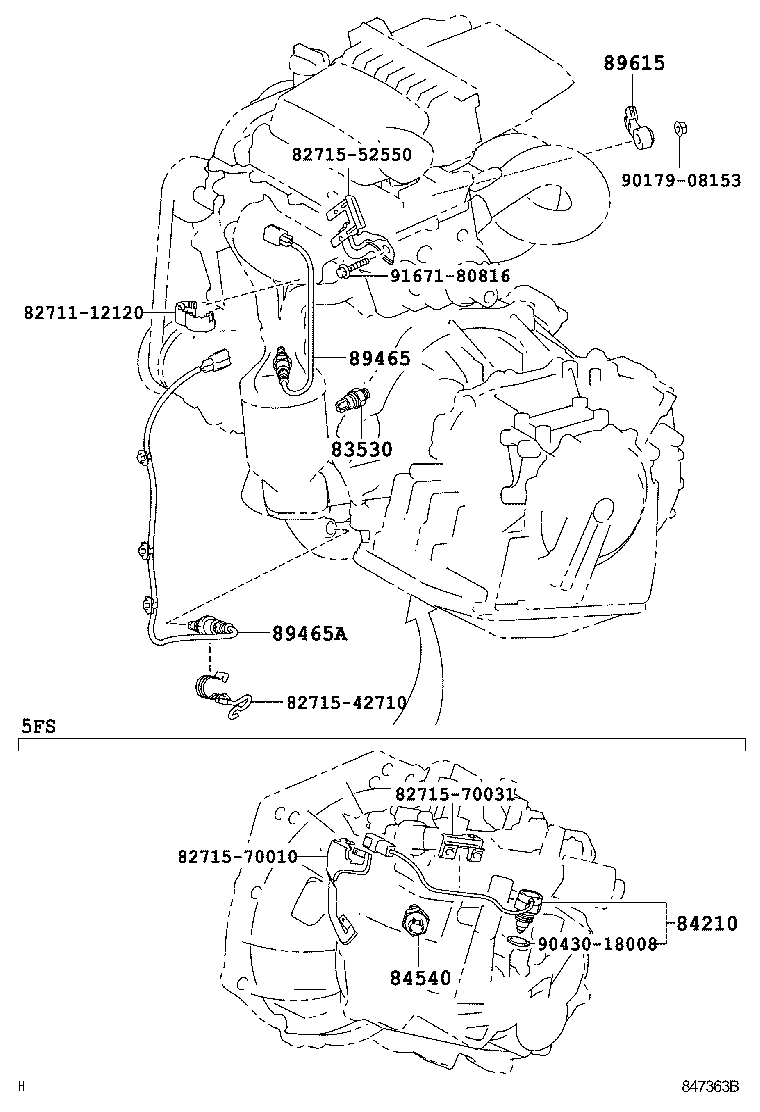 89615
82715-52550
90179-08153
91671-80816
82711-12120
89465
83530
89465A
82715-42710
5FS
82715-70031
82715-70010
84210
90430-18008
84540
H
847363B