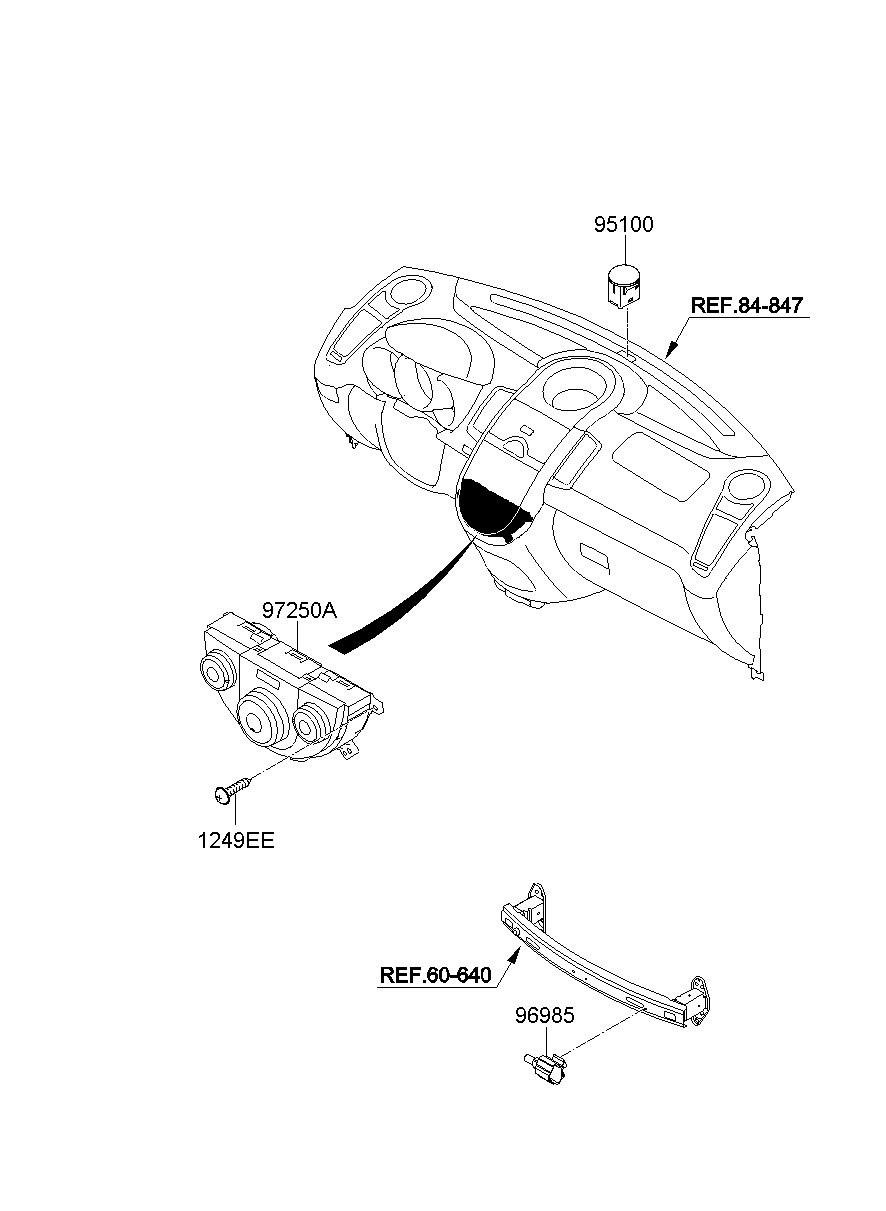 95100

REF.84-847

97250A

1249EE

REF.60-640

96985