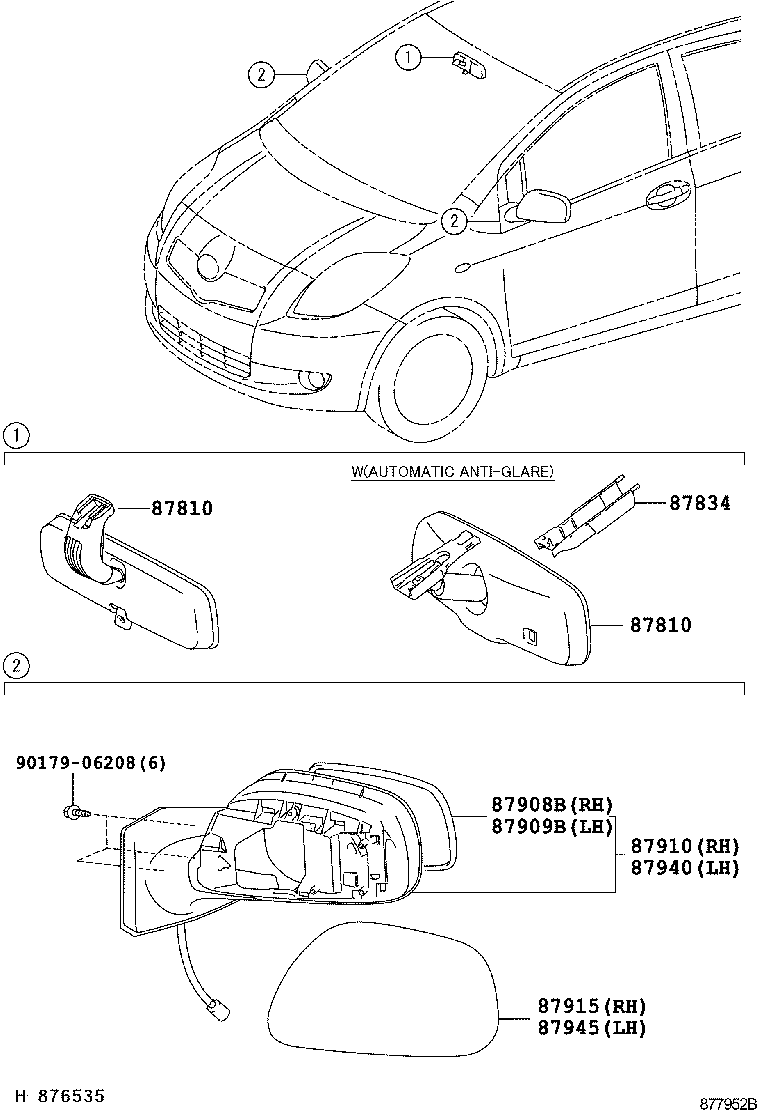 2

1

2

1

W(AUTOMATIC ANTI-GLARE)

87810

87834

87810

2

90179-06208(6)

87908B(RH)
87909B(LH)

87910(RH)
87940(LH)

87915(RH)
87945(LH)

H 876535

877952B