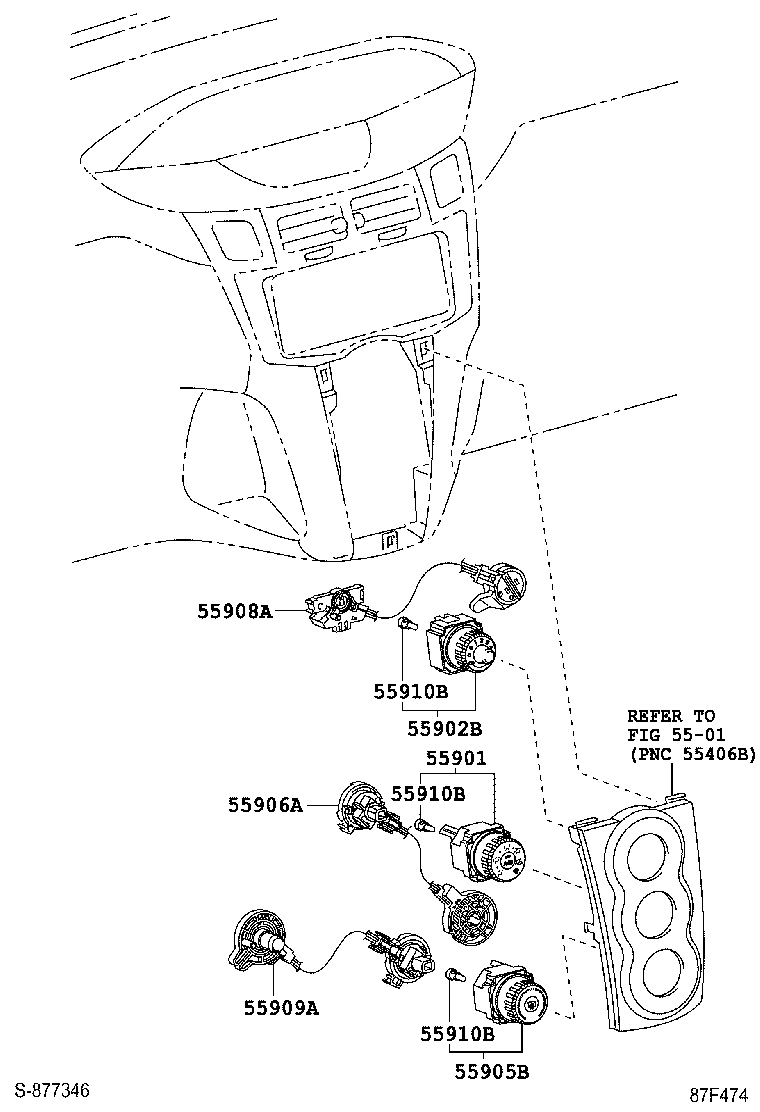 55908A
55910B
55902B
REFER TO
FIG 55-01
(PNC 55406B)
55901
55906A
55910B
55909A
55910B
55905B
S-877346
87F474