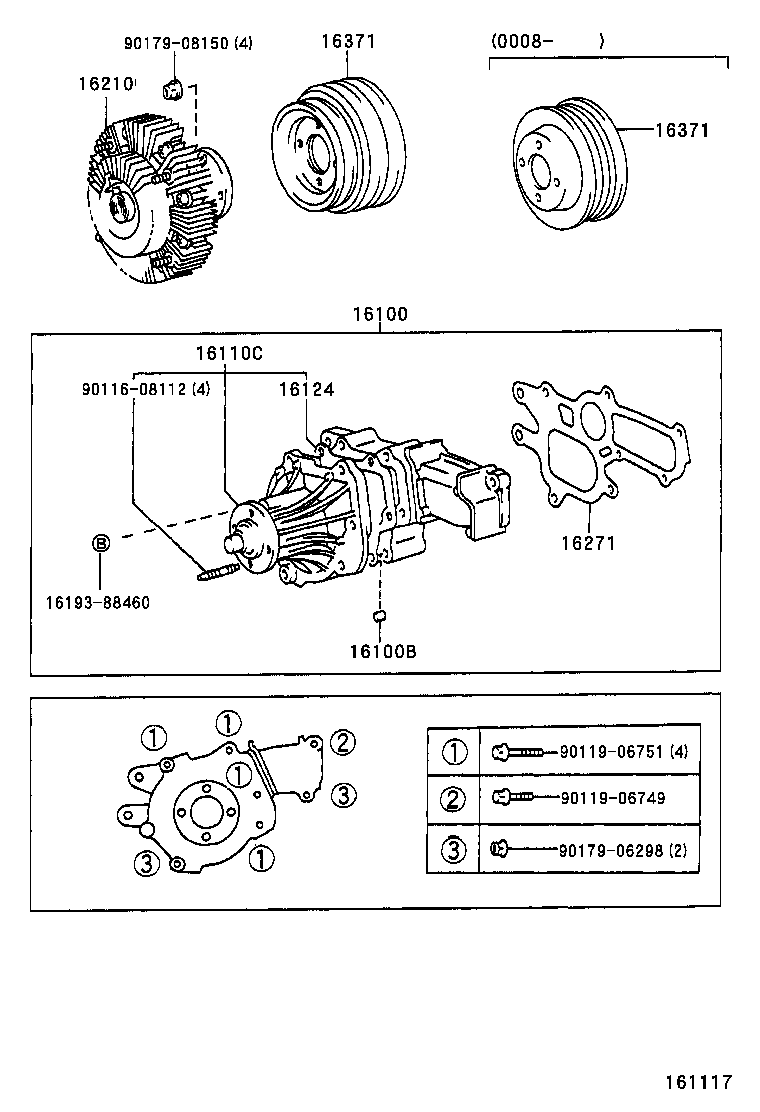 90179-08150 (4)

16210

16371

(0008- )

16371

16100

16110C

90116-08112 (4)

16124

16271

B

16193-88460

16100B

①

①

②

①

③

③

①

| ① | 90119-06751 (4) |
|---|---|
| ② | 90119-06749 |
| ③ | 90179-06298 (2) |

161117