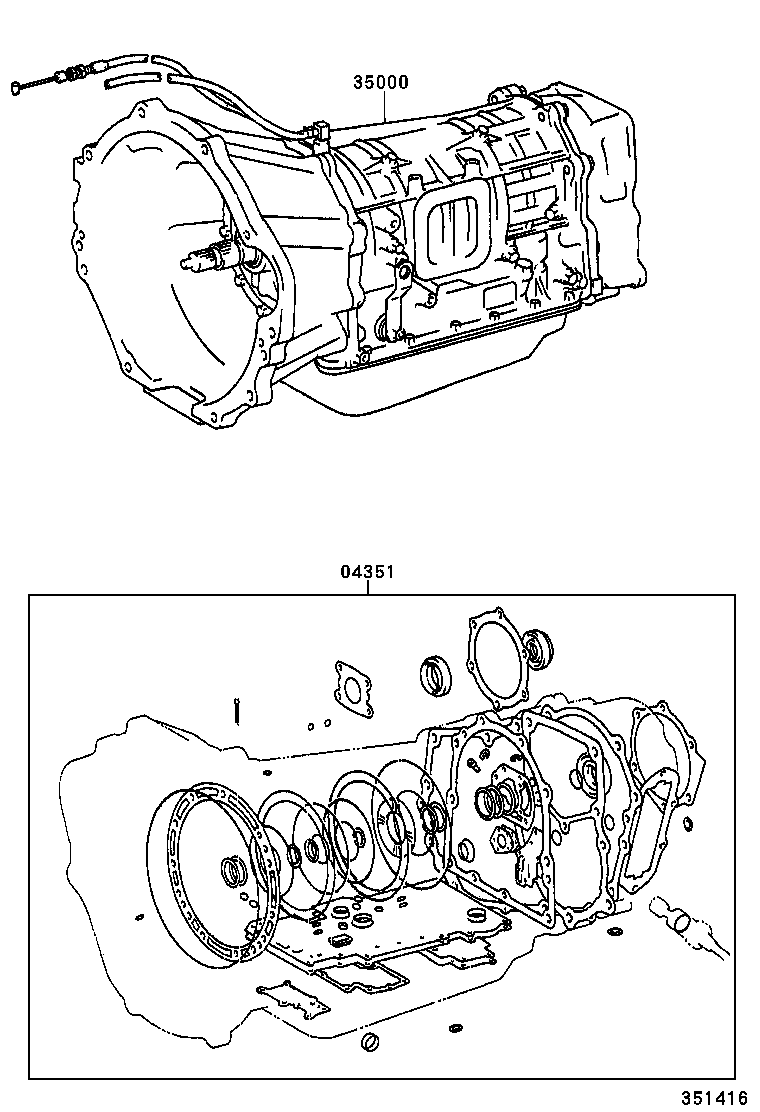 35000

04351

351416