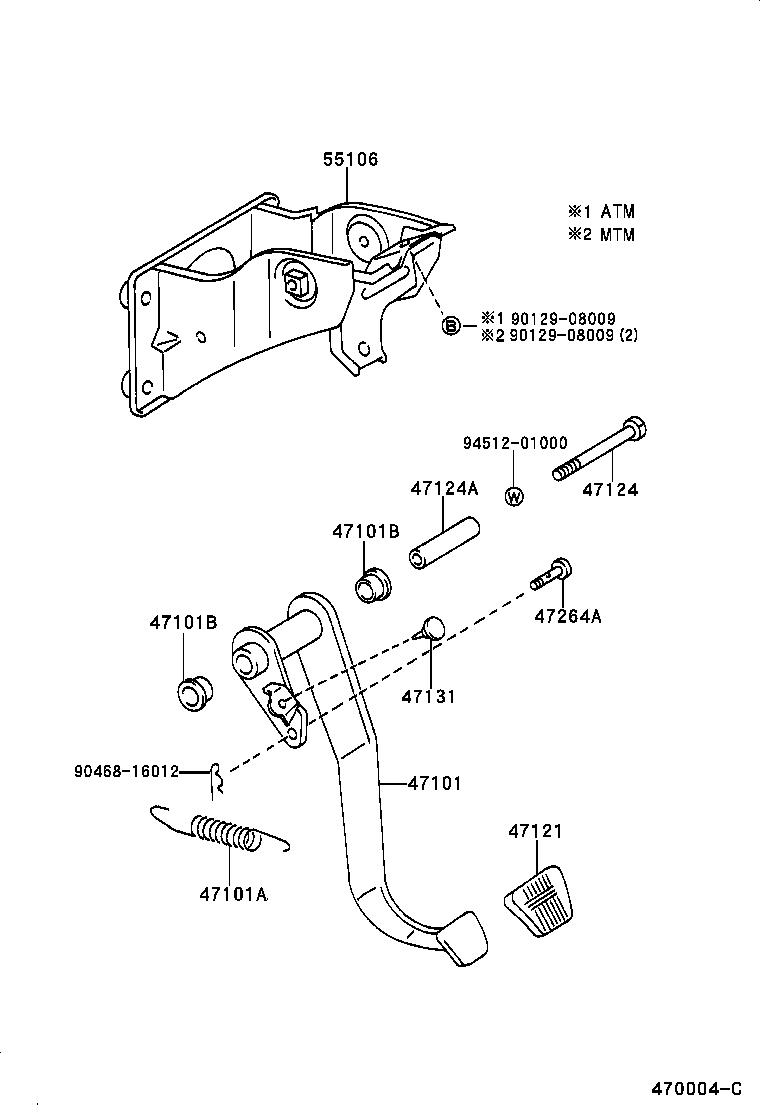 55106

※1 ATM
※2 MTM

B ※1 90129-08009
※2 90129-08009 (2)

94512-01000
W
47124

47124A

47101B

47264A

47101B

47131

90468-16012

47101

47121

47101A

470004-C