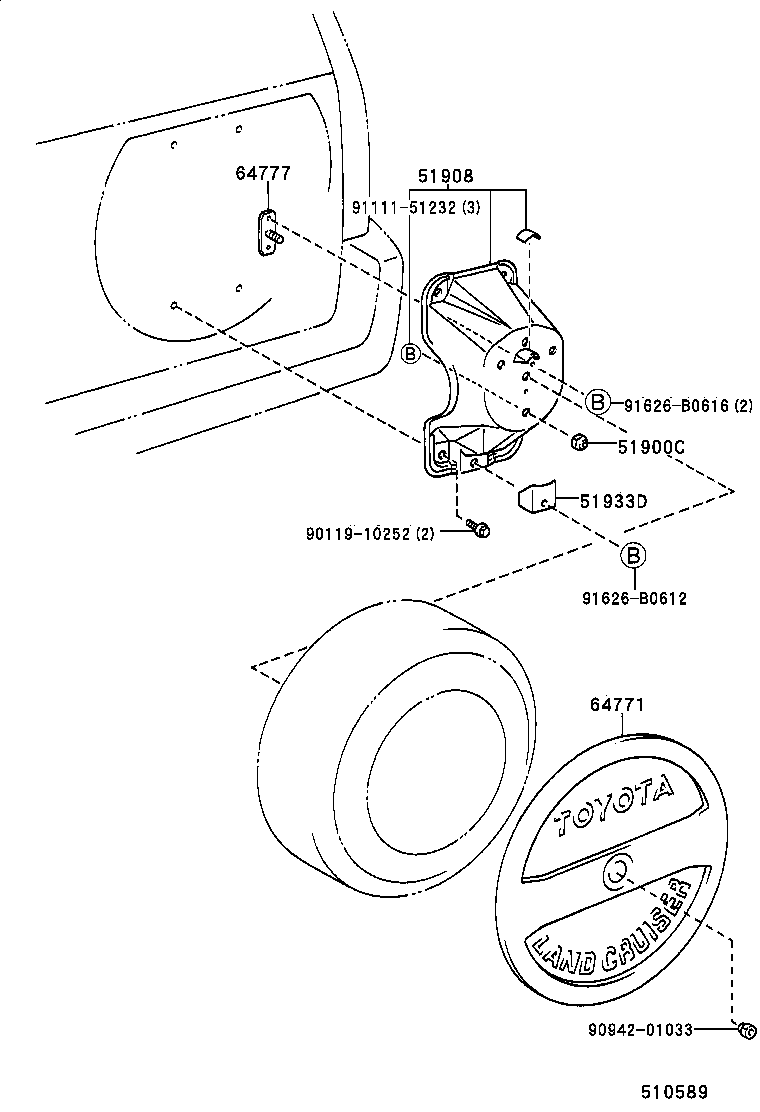 64777

51908

91111-51232 (3)

B

B 91626-B0616 (2)

51900C

51933D

90119-10252 (2)

B

91626-B0612

64771

TOYOTA

LAND CRUISER

90942-01033

510589