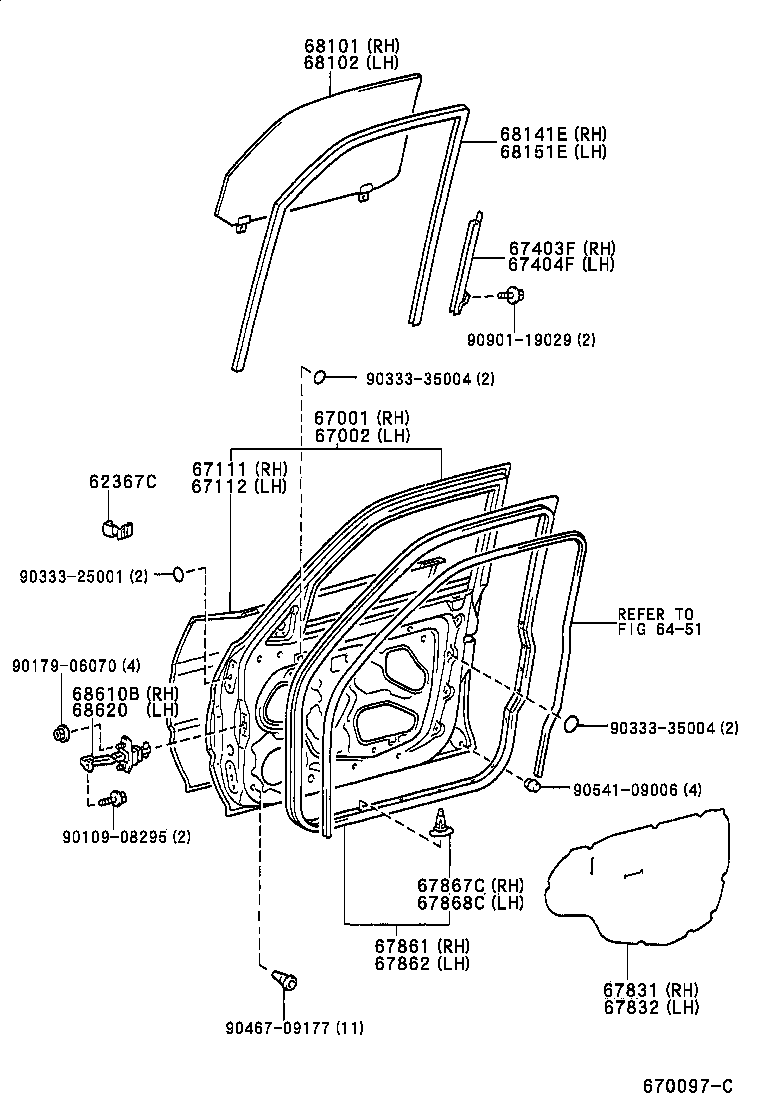 68101 (RH)
68102 (LH)

68141E (RH)
68151E (LH)

67403F (RH)
67404F (LH)

90901-19029 (2)

90333-35004 (2)

67001 (RH)
67002 (LH)

67111 (RH)
67112 (LH)

62367C

90333-25001 (2)

REFER TO
FIG 64-51

90179-06070 (4)

68610B (RH)
68620 (LH)

90333-35004 (2)

90541-09006 (4)

90109-08295 (2)

67867C (RH)
67868C (LH)

67861 (RH)
67862 (LH)

67831 (RH)
67832 (LH)

90467-09177 (11)

670097-C