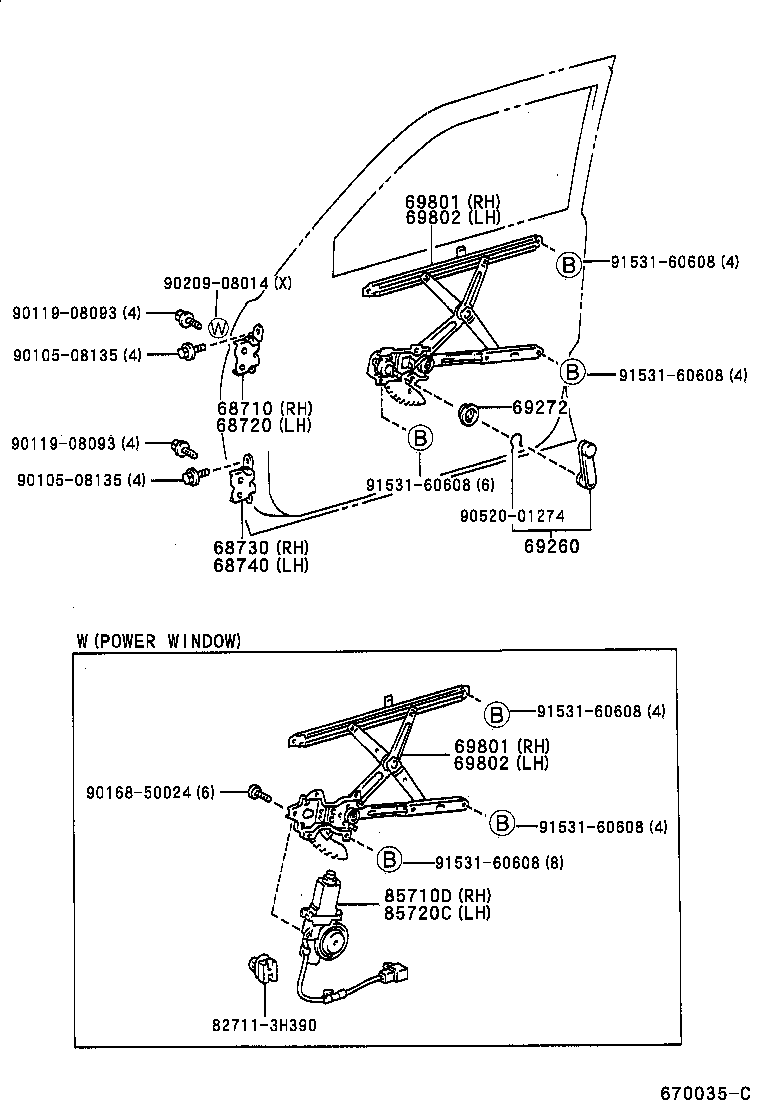 69801 (RH)
69802 (LH)

B 91531-60608 (4)

90209-08014 (X)

90119-08093 (4)
W
90105-08135 (4)

B 91531-60608 (4)

68710 (RH)
68720 (LH)

69272

90119-08093 (4)
B

90105-08135 (4)
91531-60608 (6)

90520-01274
69260

68730 (RH)
68740 (LH)

W (POWER WINDOW)

B 91531-60608 (4)

69801 (RH)
69802 (LH)

90168-50024 (6)

B 91531-60608 (4)

B 91531-60608 (8)

85710D (RH)
85720C (LH)

82711-3H390

670035-C