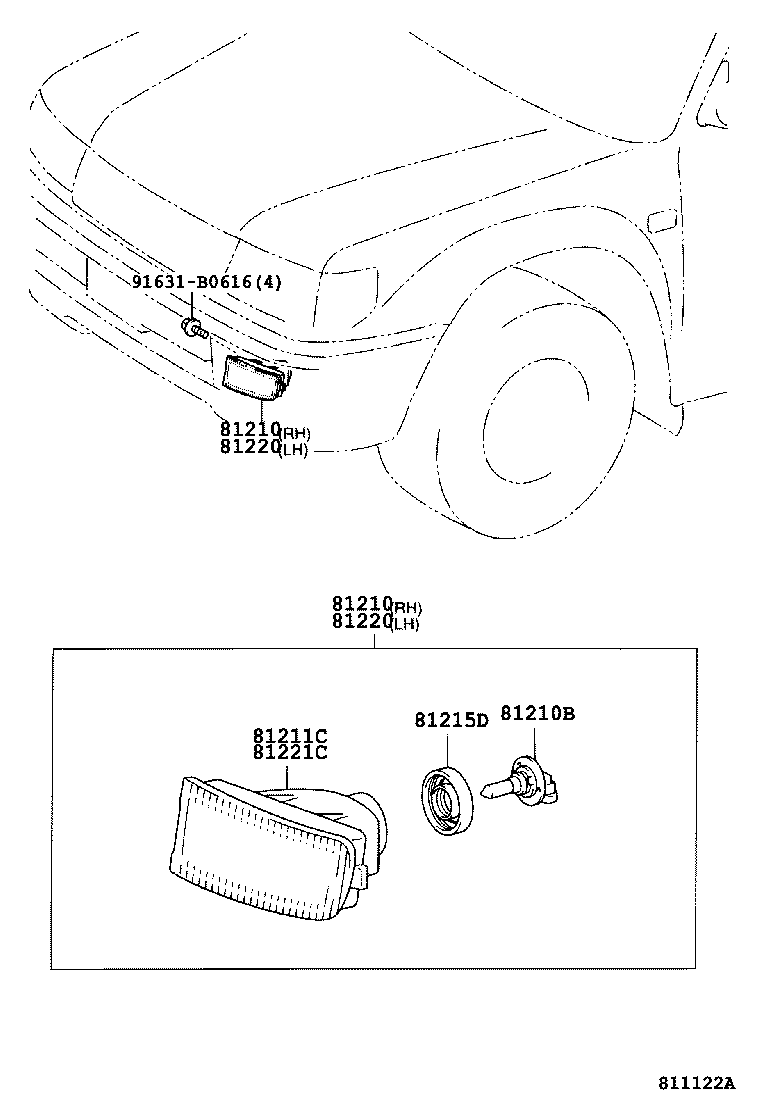 91631-B0616(4)

81210(RH)
81220(LH)

81210(RH)
81220(LH)

81211C
81221C

81215D

81210B

811122A