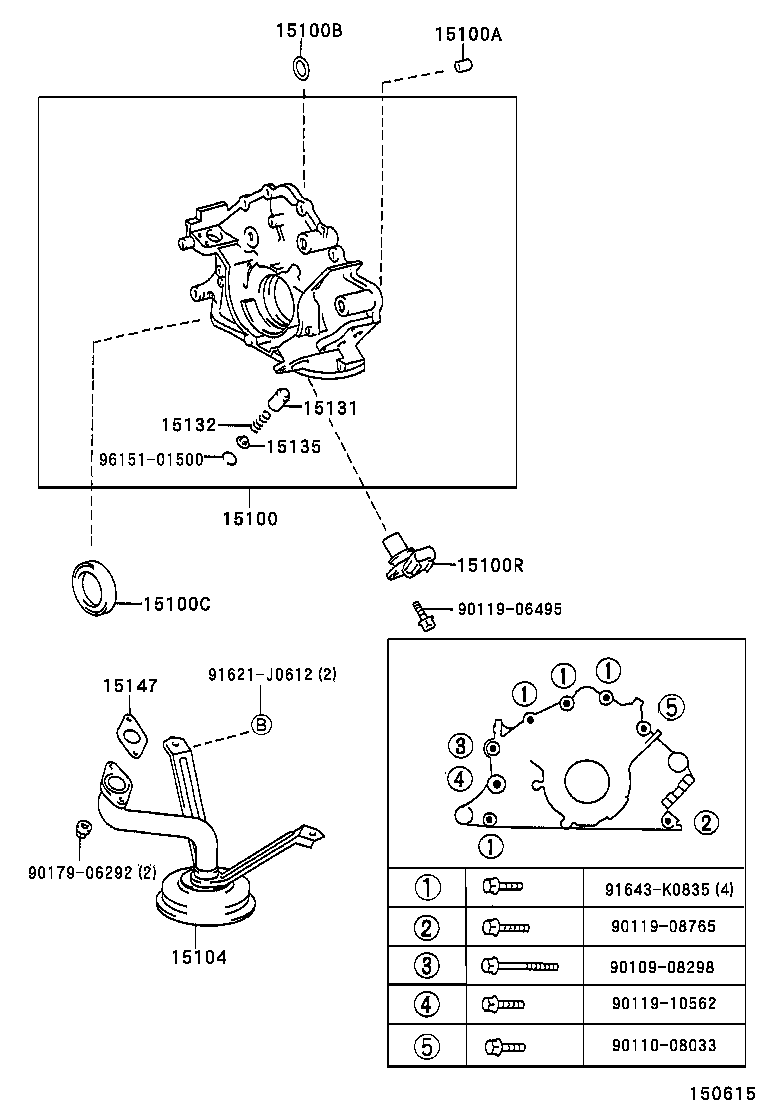 15100B
15100A
15131
15132
15135
96151-01500
15100
15100R
15100C
90119-06495
15147
91621-J0612 (2)
B
90179-06292 (2)
15104
①
①
①
⑤
③
④
②
①

| ① | | 91643-K0835 (4) |
|---|---|---|
| ② | | 90119-08765 |
| ③ | | 90109-08298 |
| ④ | | 90119-10562 |
| ⑤ | | 90110-08033 |

150615