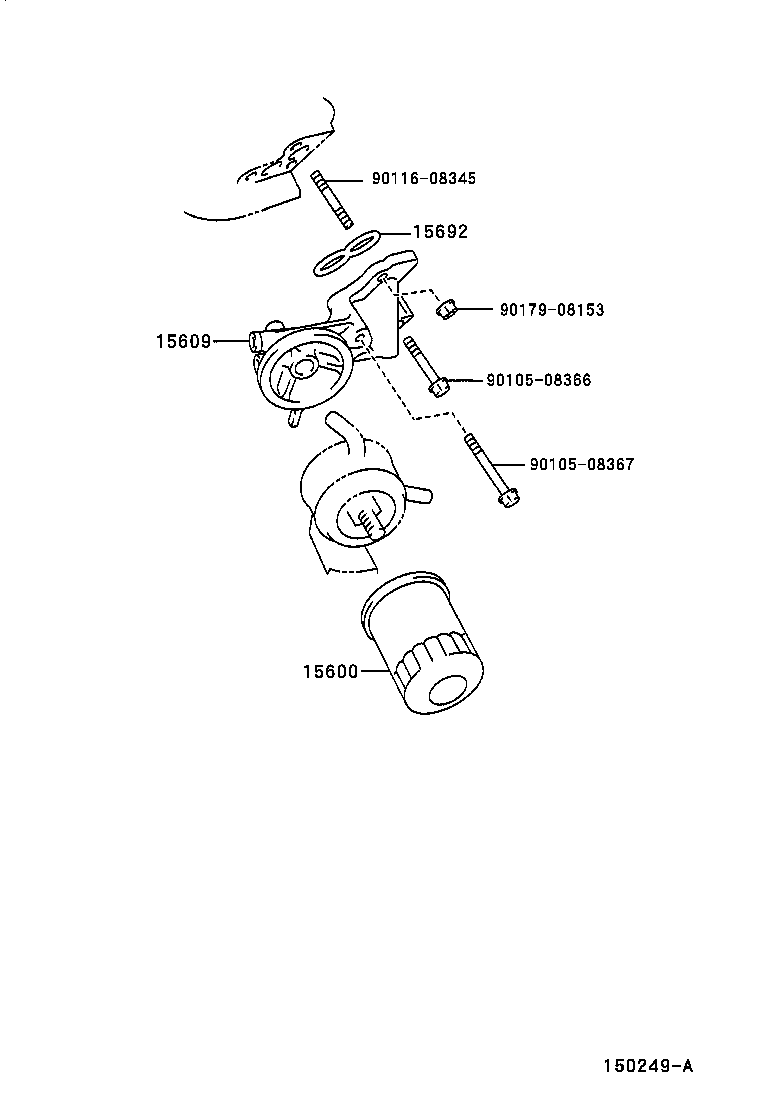 90116-08345
15692
90179-08153
15609
90105-08366
90105-08367
15600
150249-A