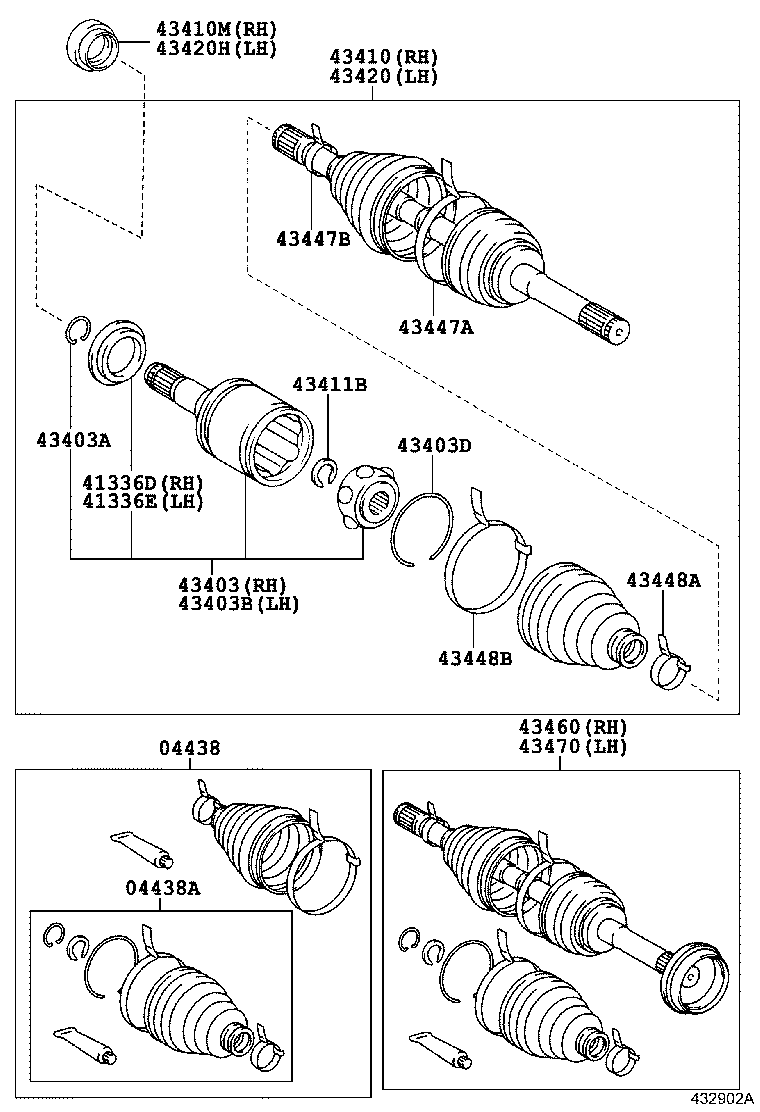 43410M(RH)
43420H(LH)

43410(RH)
43420(LH)

43447B

43447A

43411B

43403A

43403D

41336D(RH)
41336E(LH)

43403(RH)
43403B(LH)

43448A

43448B

04438

43460(RH)
43470(LH)

04438A

432902A